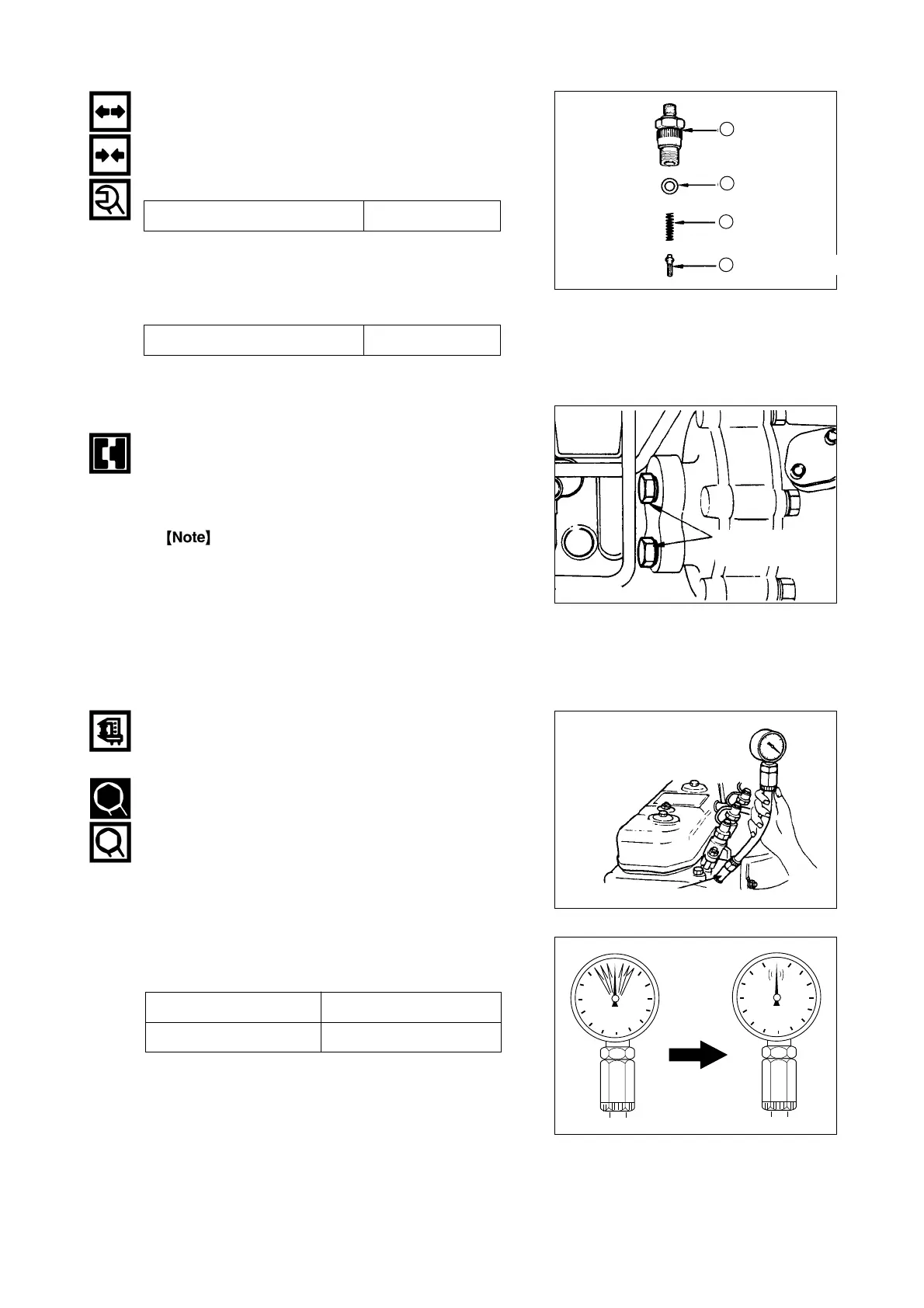 【Note】