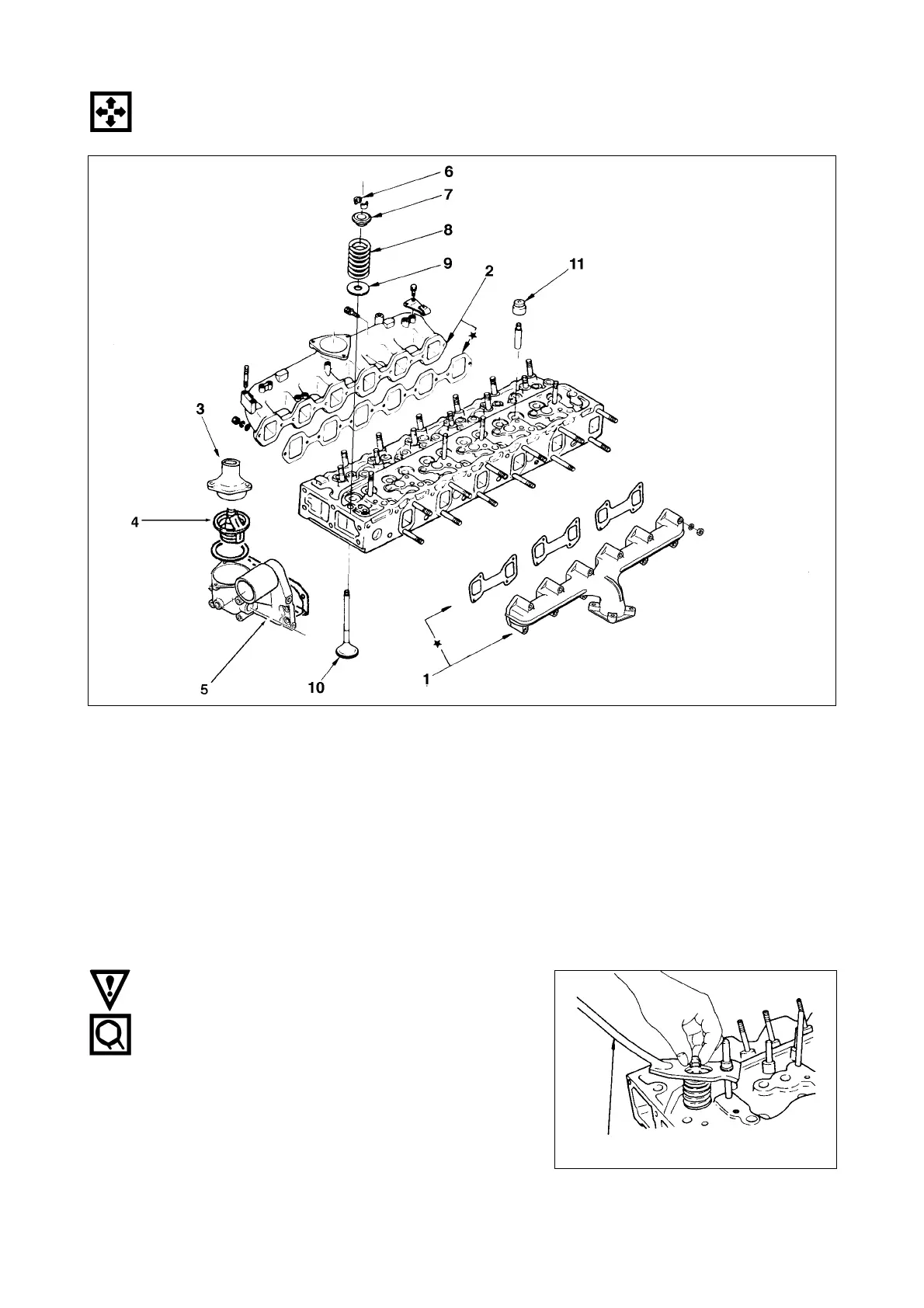 6
7
8
9
2
11
3
4
5
10
1