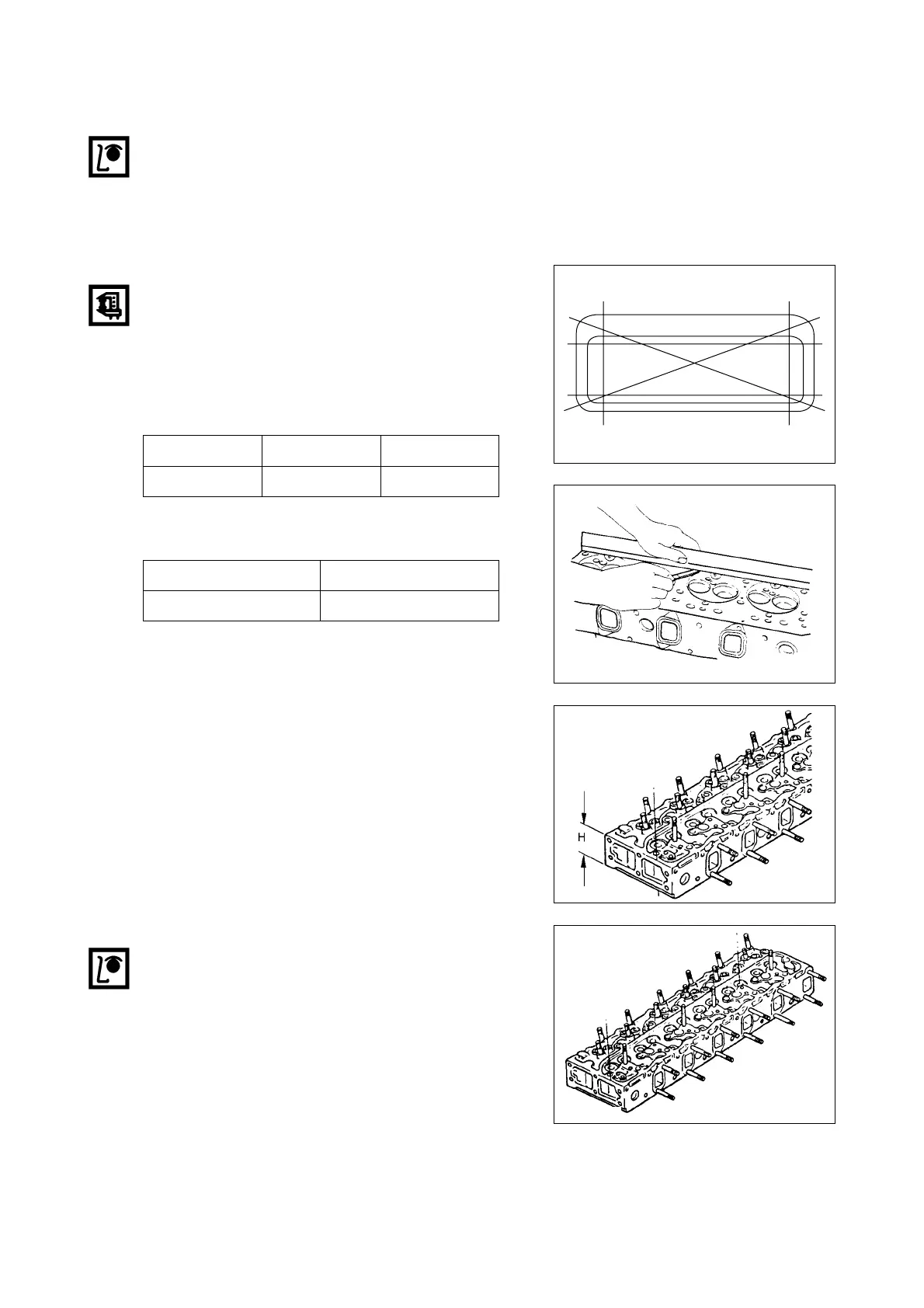 H