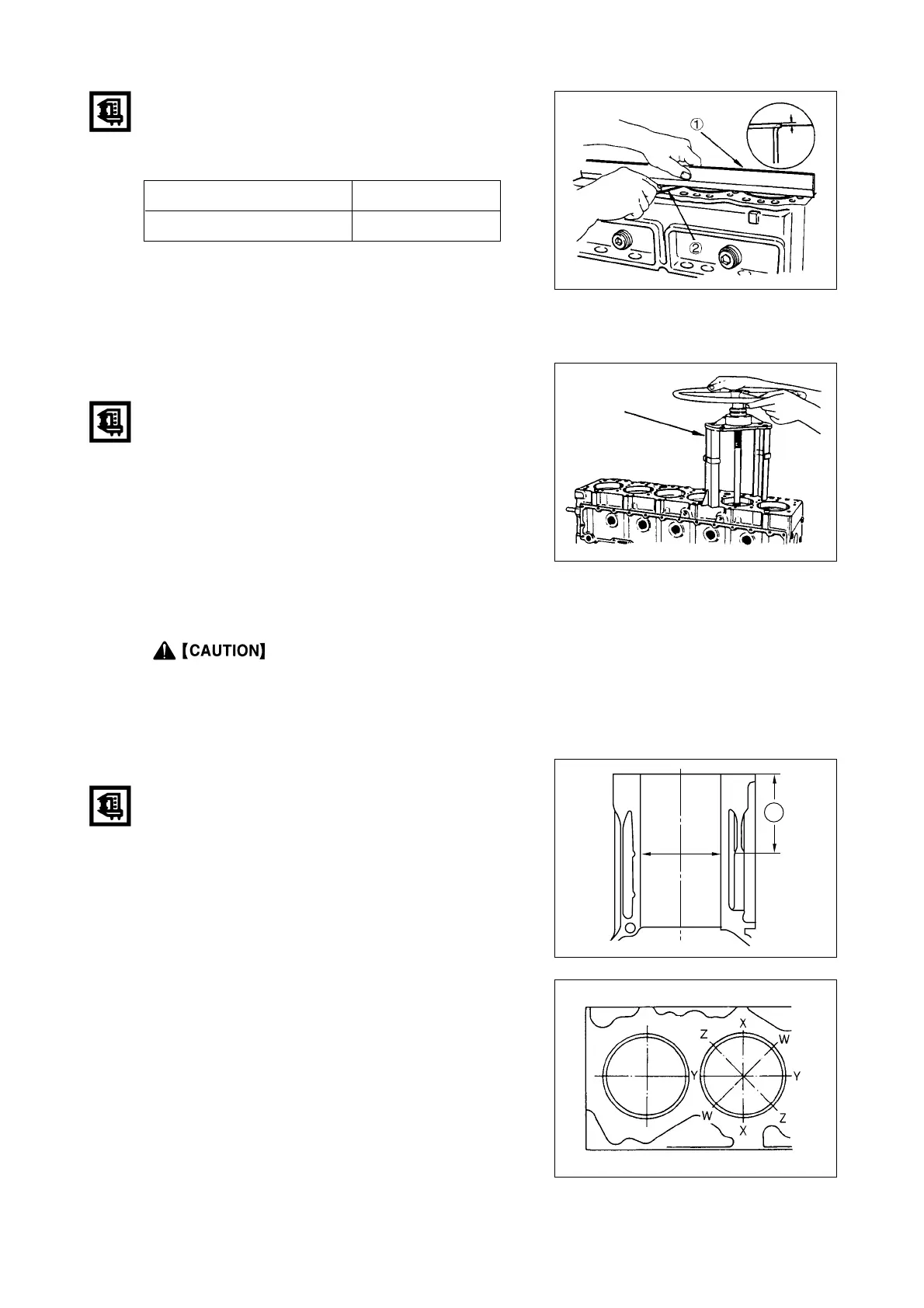 ①

②

【CAUTION】

Z X W

Y Y

W X Z