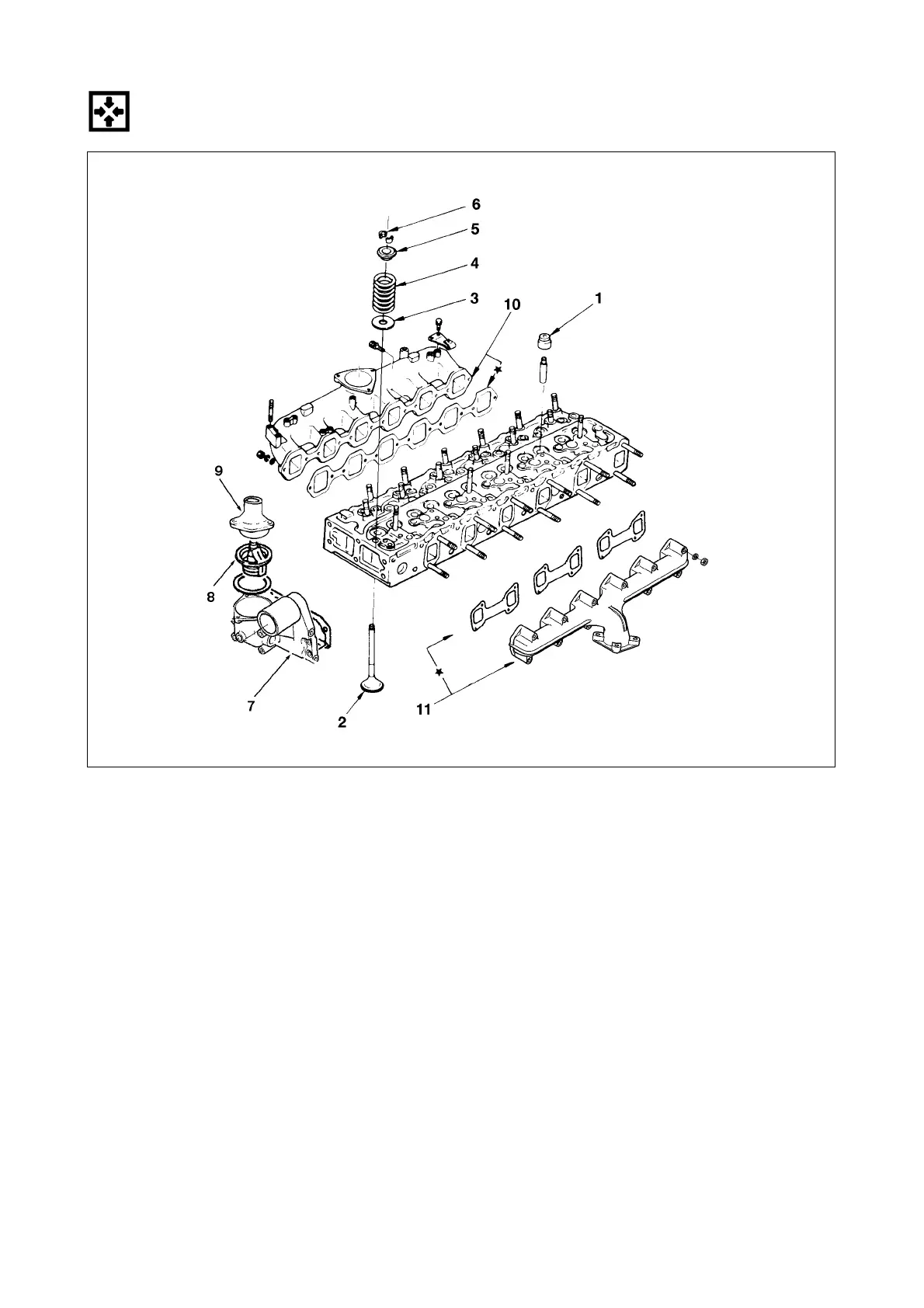 6
5
4
3
10
1
9
8
7
2
11