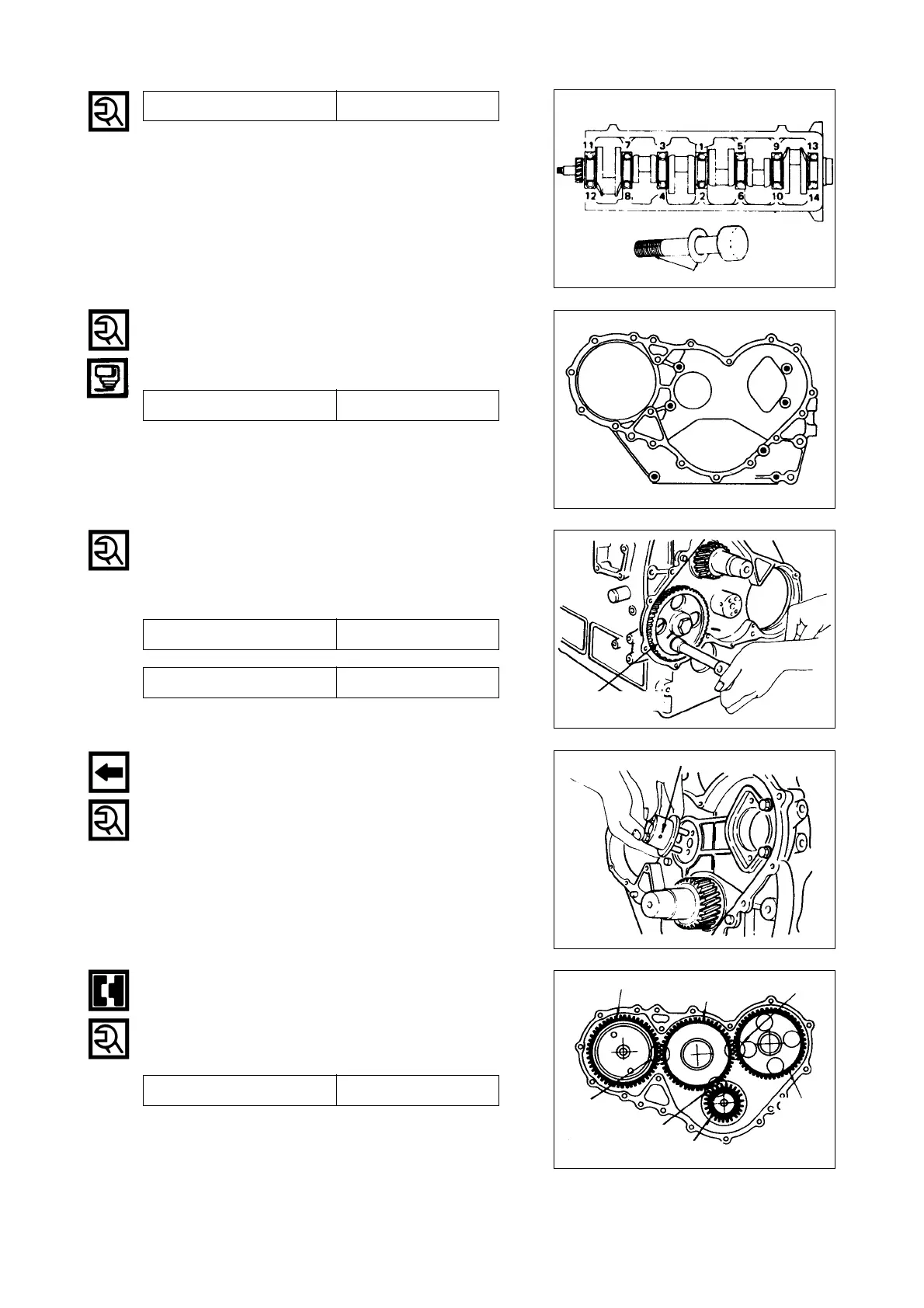 11 7 3 1 5 9 13

12 8. 4 2 6 10 14