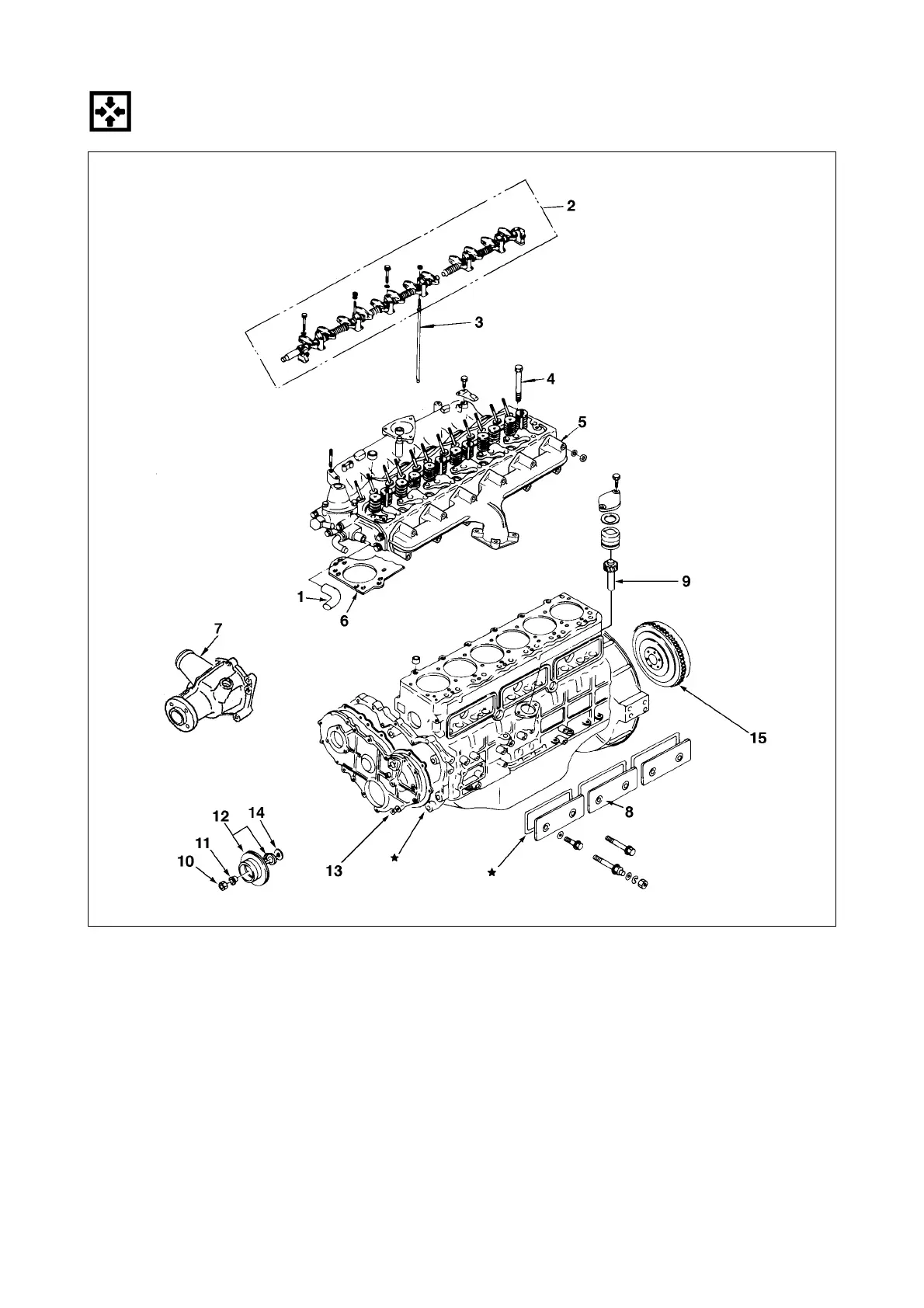 2
3
4
5
9
1
6
7
15
8
12
14
11
10
13
★
★