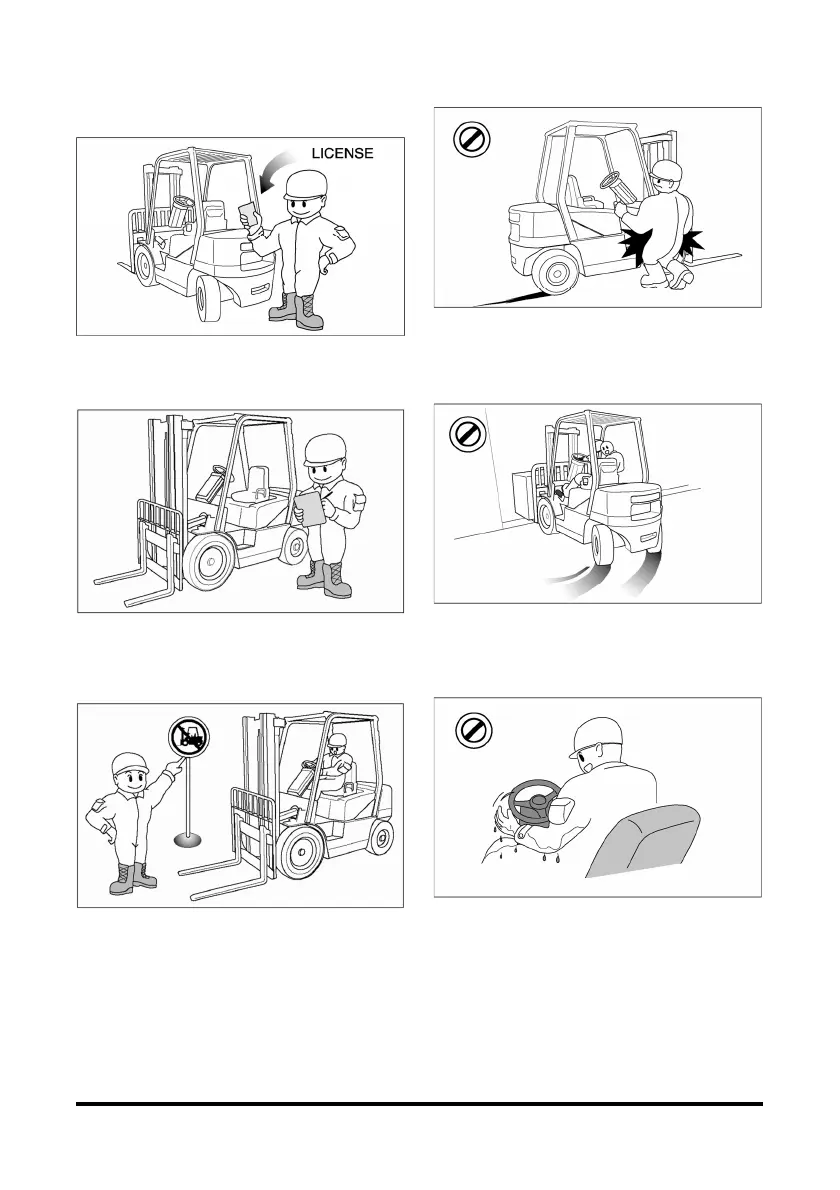 LICENSE