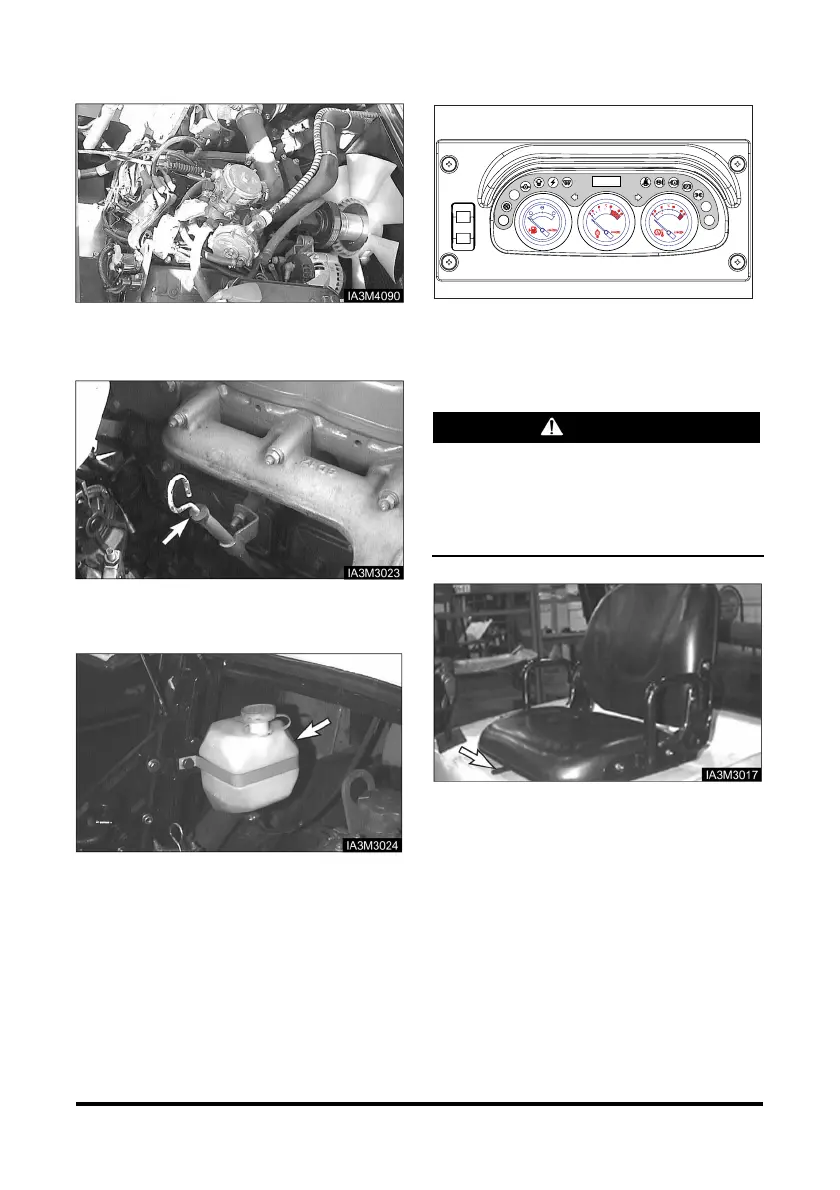 IA3M4090

IA3M3023

IA3M3024

IA3M3017