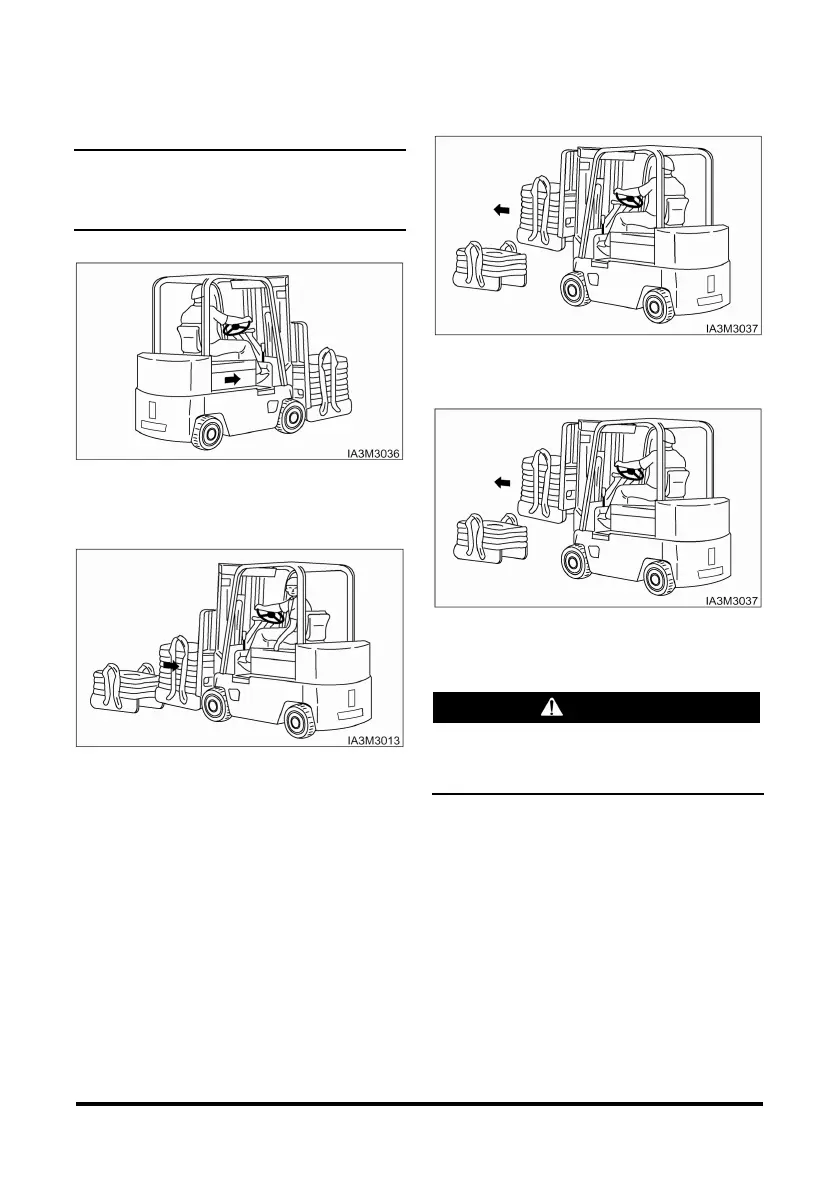 IA3M3036

IA3M3013

IA3M3037

IA3M3037