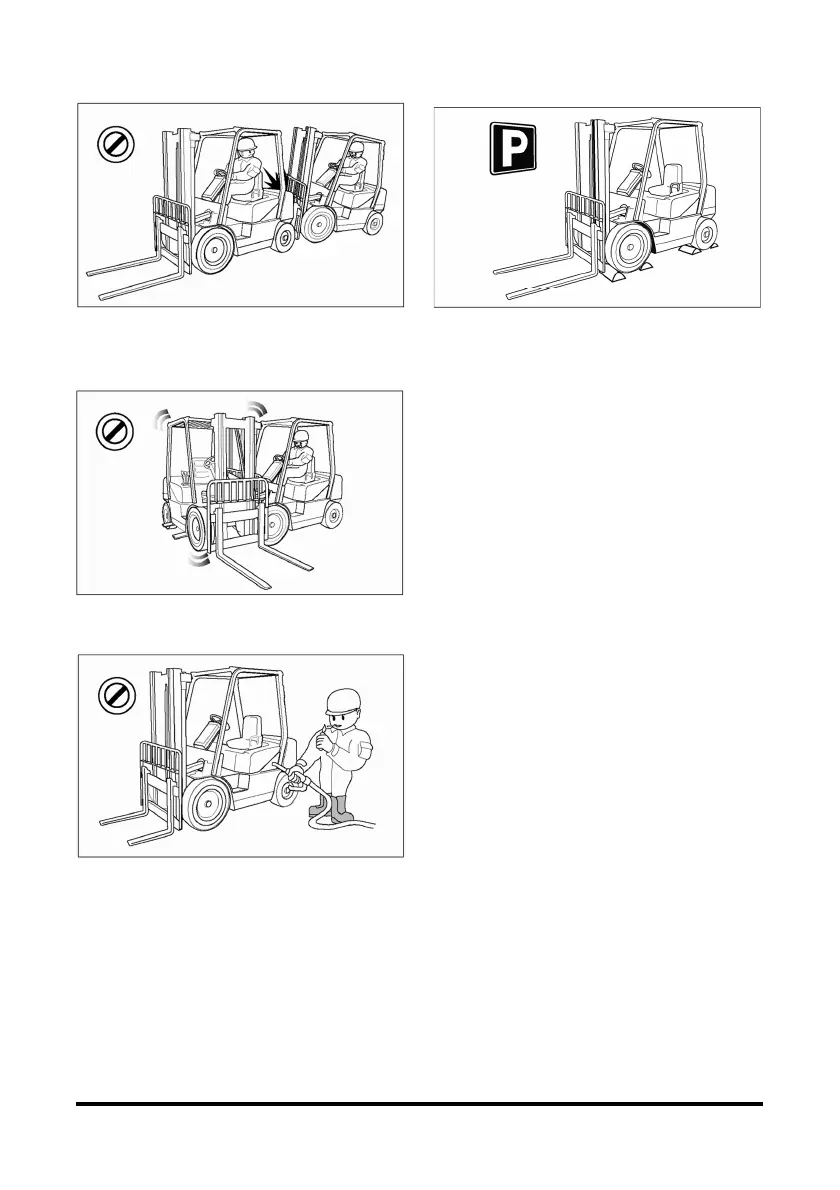 P