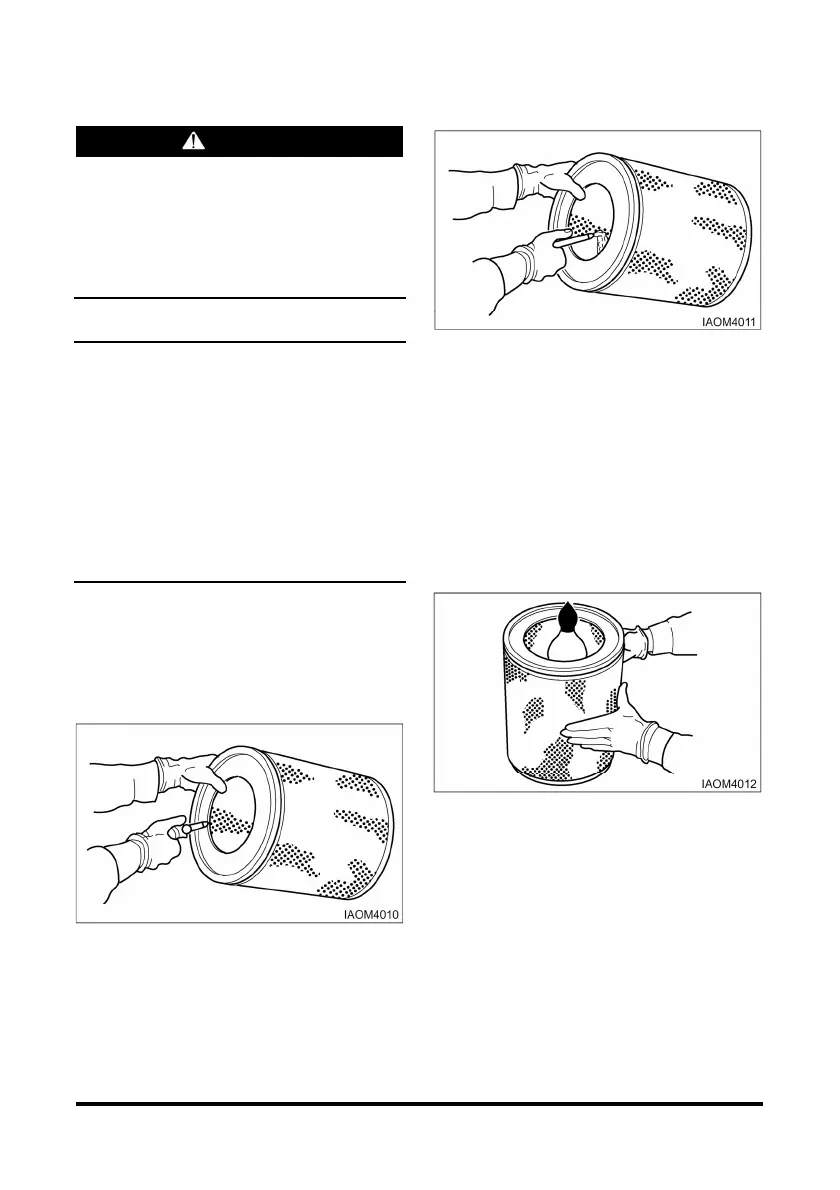 IAOM4011

IAOM4012

IAOM4010