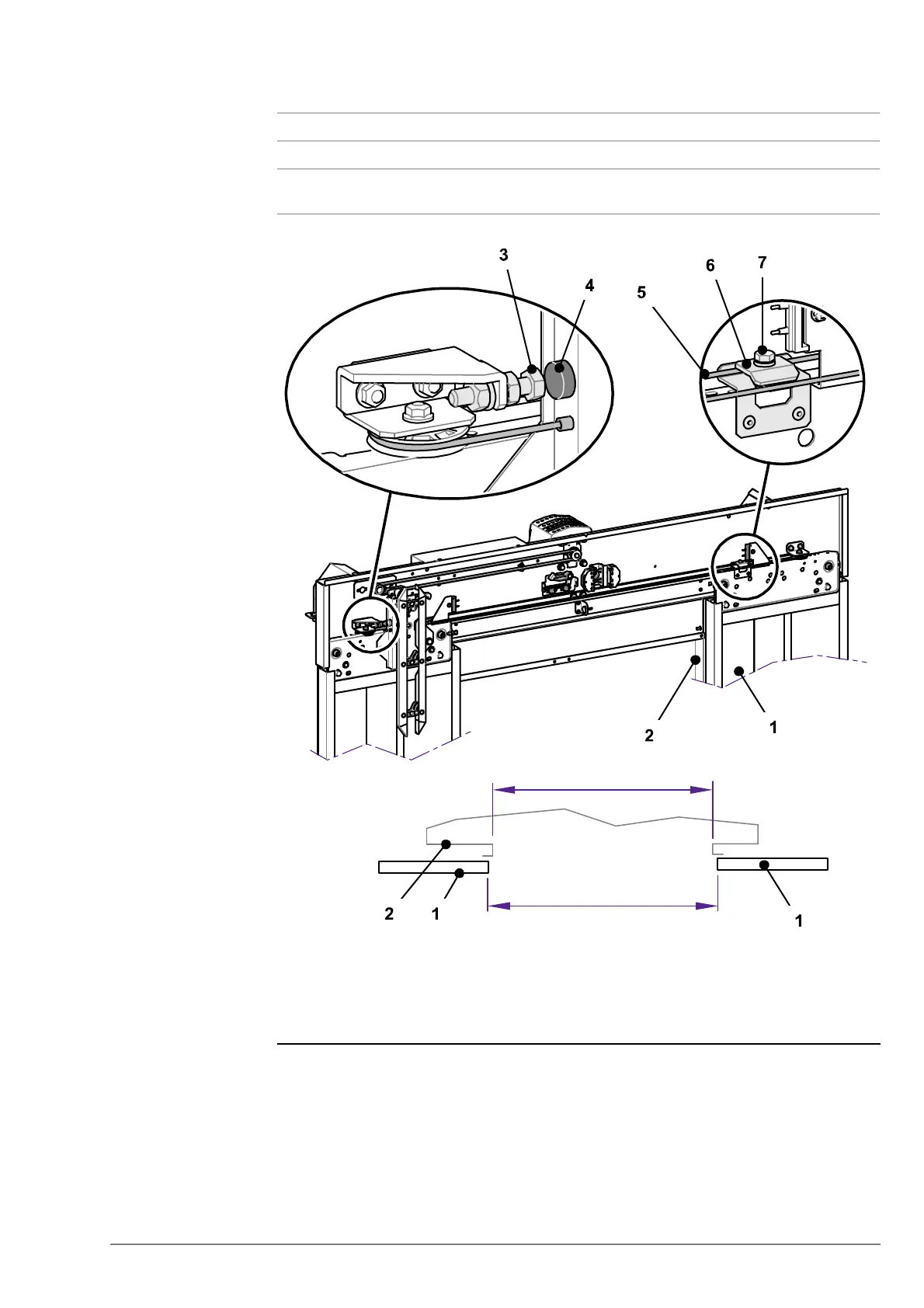 3
4
5
6
7
2
1
2
1
1