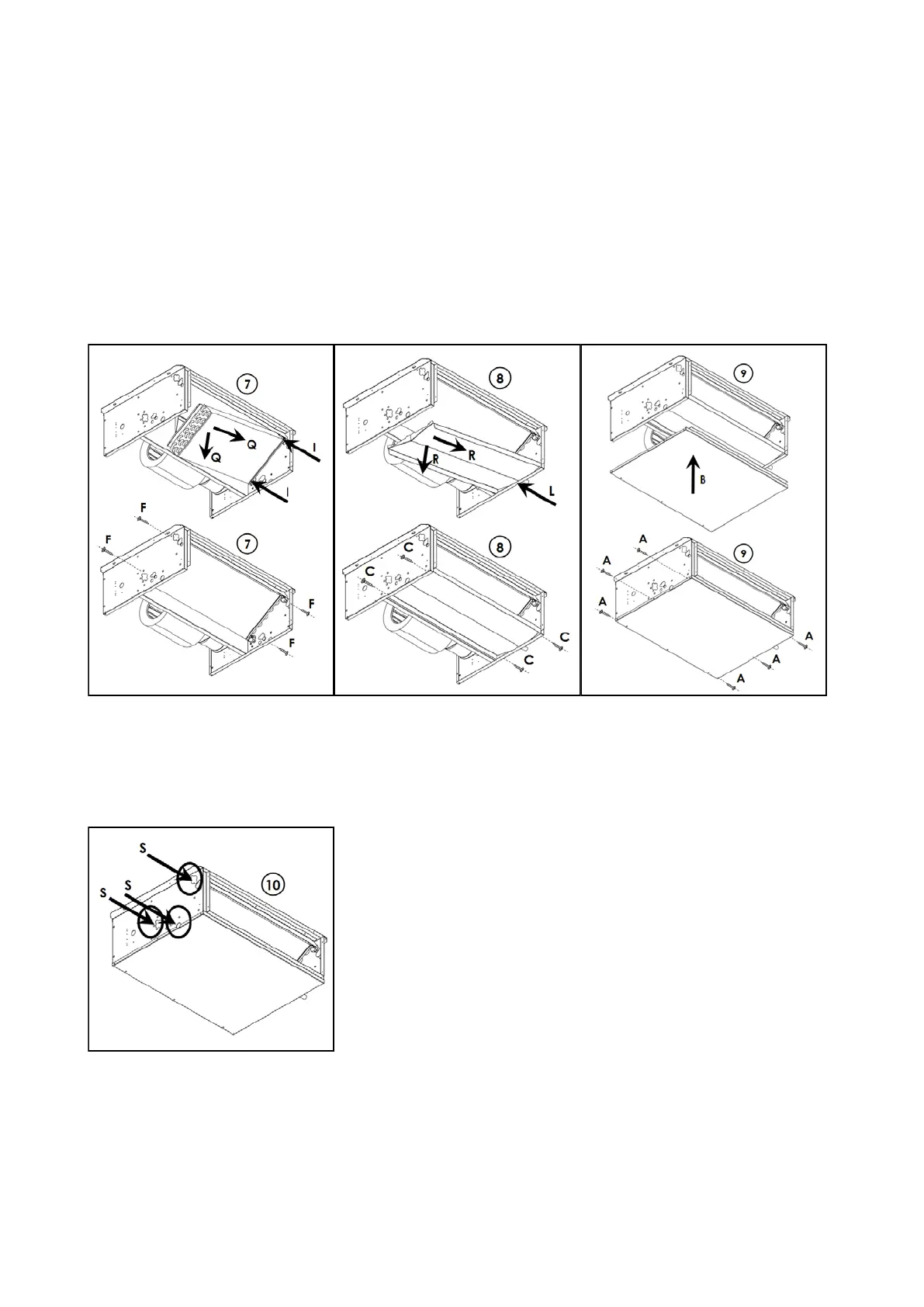 7
Q
Q
I
I
F
F
7
F
F

8
R
R
L
C
C
8
C
C

9
B
A
A
A
9
A
A
A

S
S
S
10