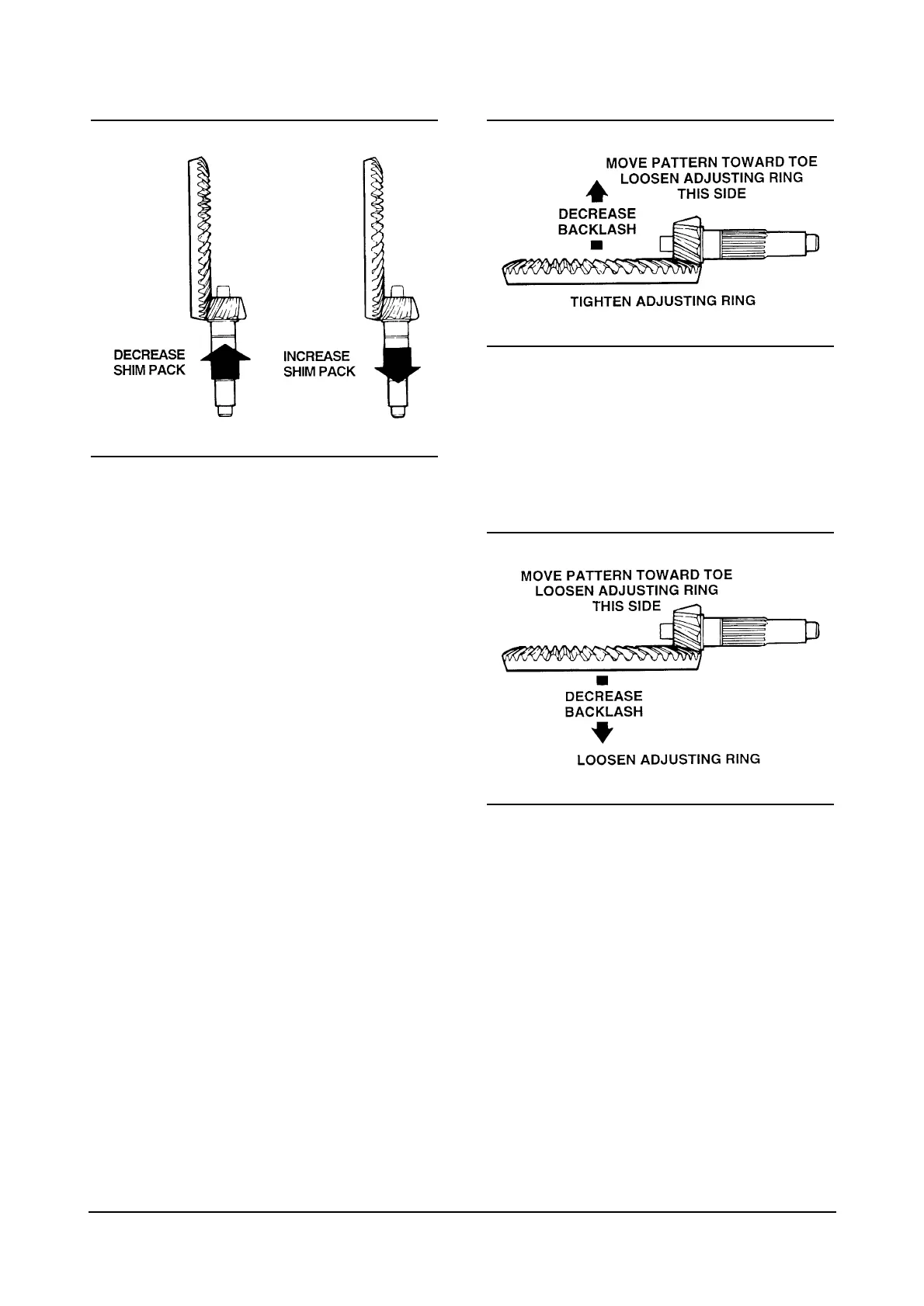 DECREASE SHIM PACK

INCREASE SHIM PACK

MOVE PATTERN TOWARD TOE
LOOSEN ADJUSTING RING
THIS SIDE

DECREASE BACKLASH

TIGHTEN ADJUSTING RING

MOVE PATTERN TOWARD TOE
LOOSEN ADJUSTING RING
THIS SIDE

DECREASE BACKLASH

LOOSEN ADJUSTING RING