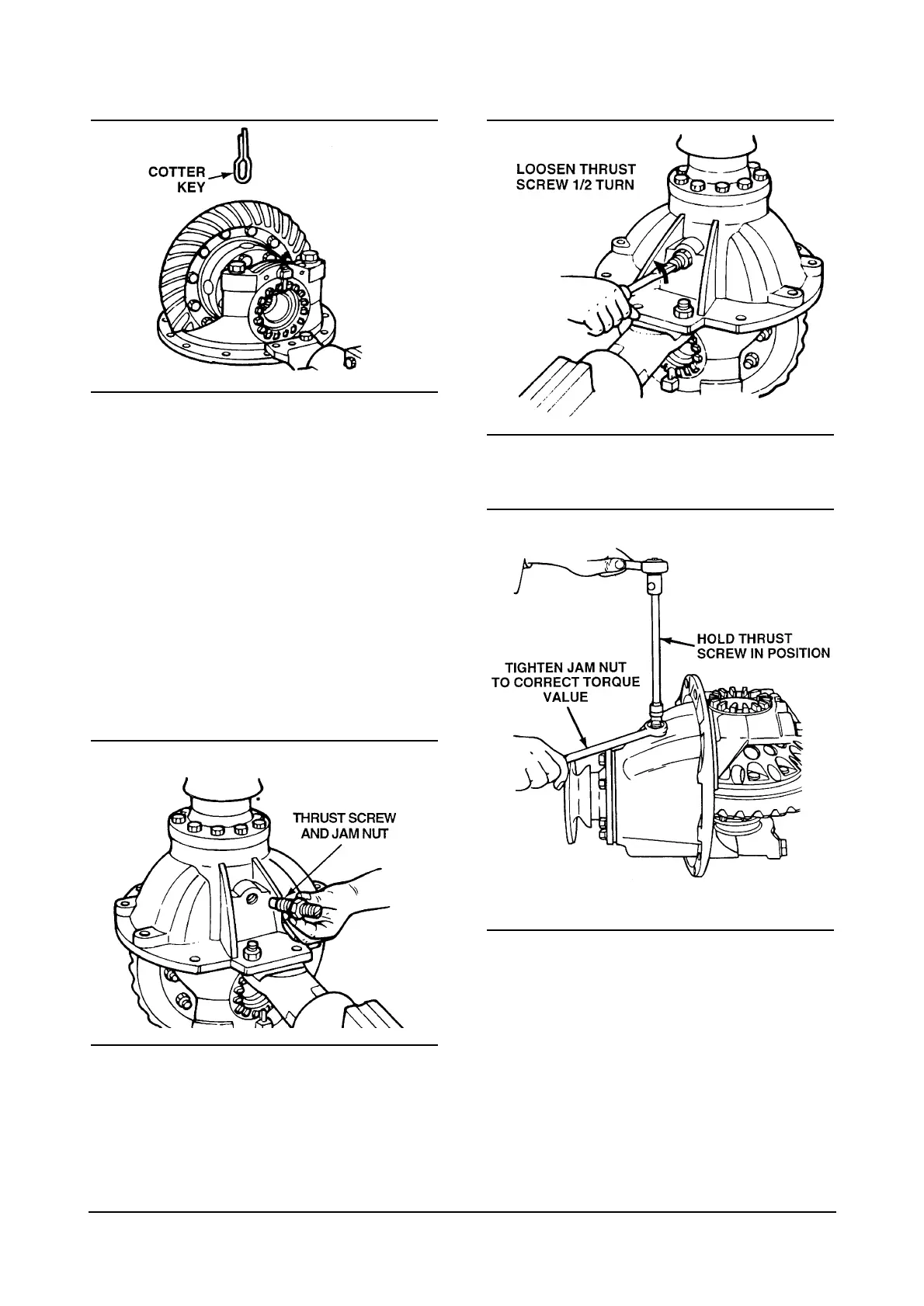 COTTER KEY

THRUST SCREW AND JAM NUT

LOOSEN THRUST SCREW 1/2 TURN

HOLD THRUST SCREW IN POSITION

TIGHTEN JAM NUT TO CORRECT TORQUE VALUE