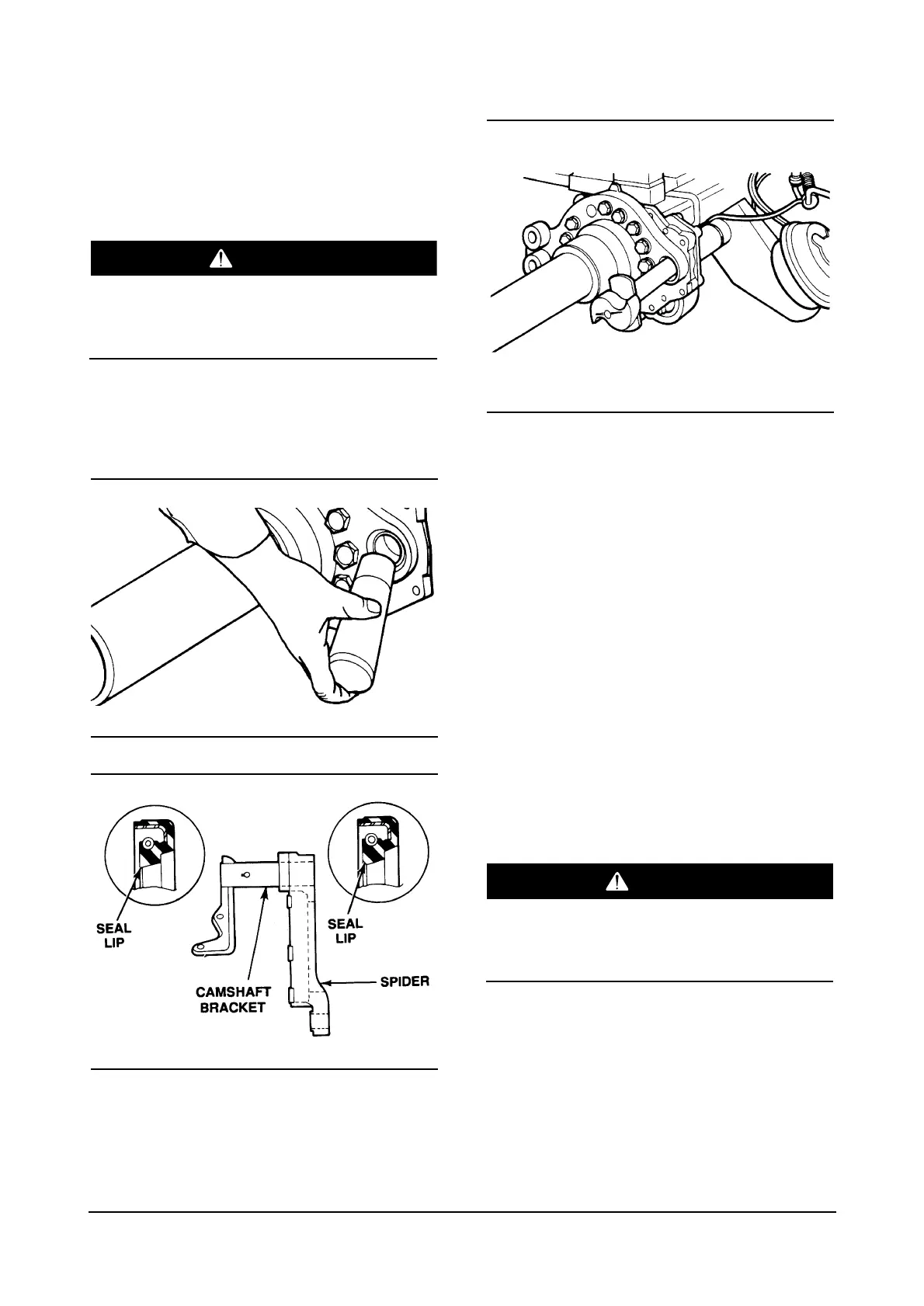 SEAL LIP

CAMSHAFT BRACKET

SEAL LIP

SPIDER