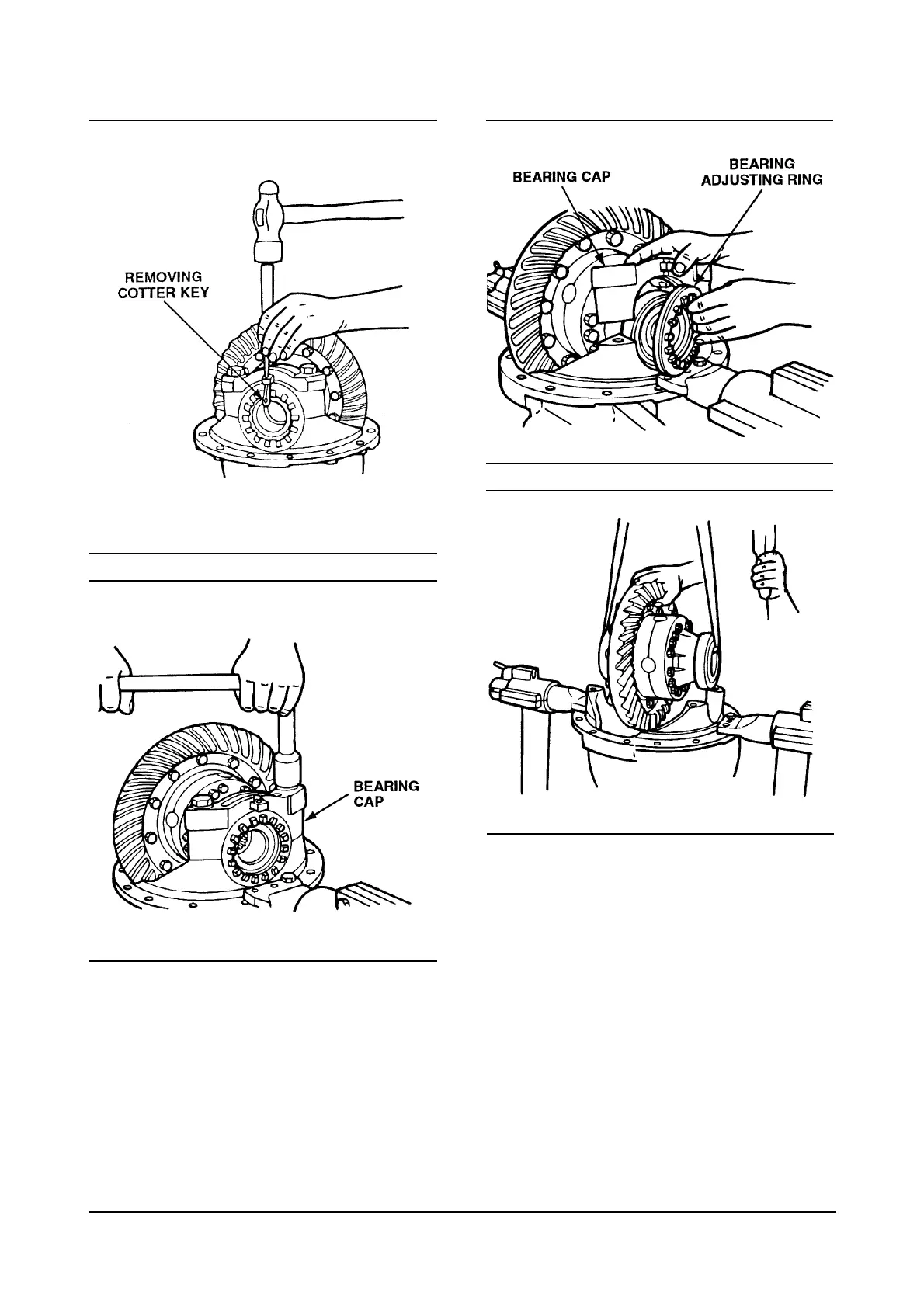 REMOVING COTTER KEY

BEARING CAP

BEARING CAP

BEARING ADJUSTING RING