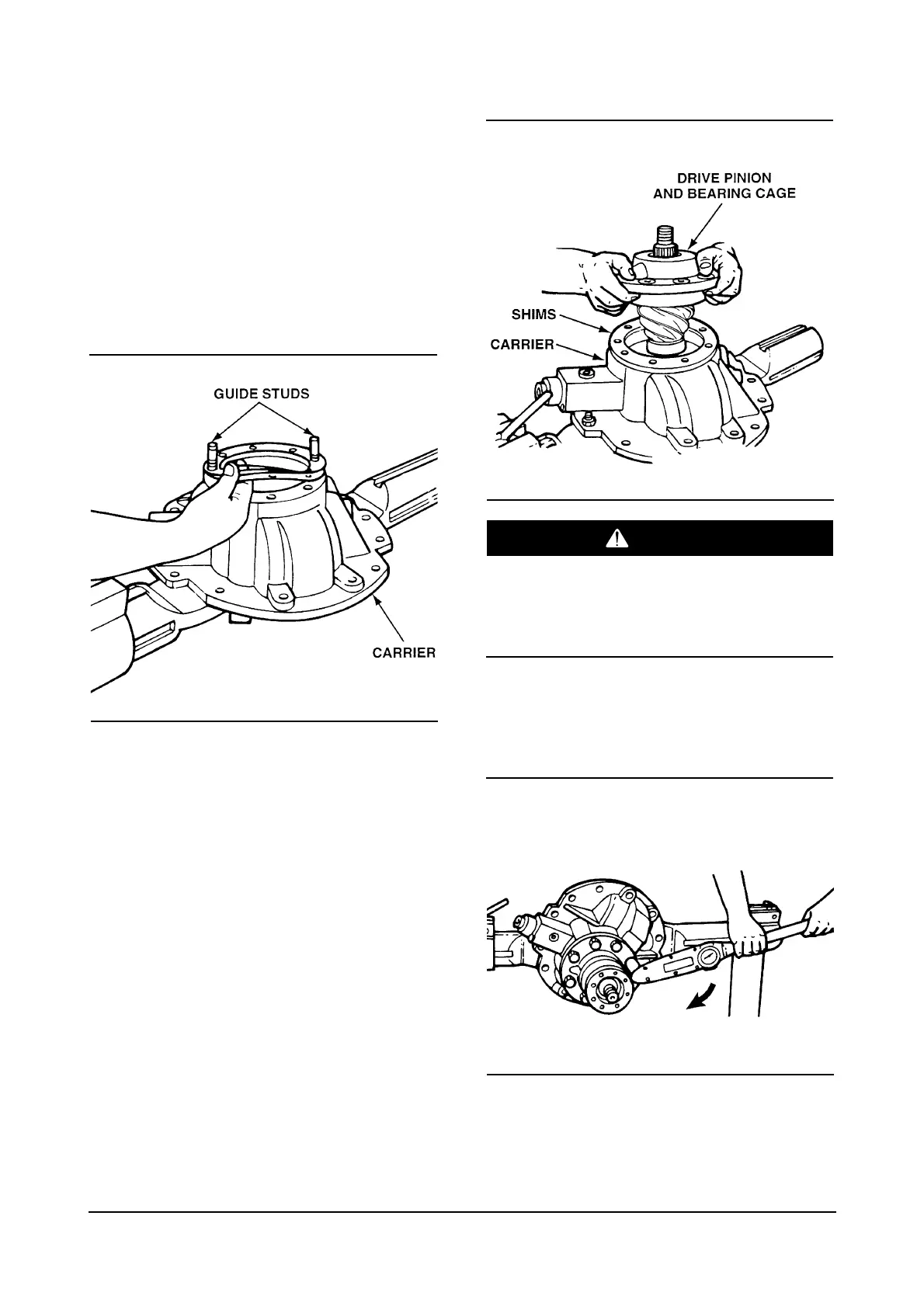 GUIDE STUDS

CARRIER

DRIVE PINION AND BEARING CAGE

SHIMS

CARRIER