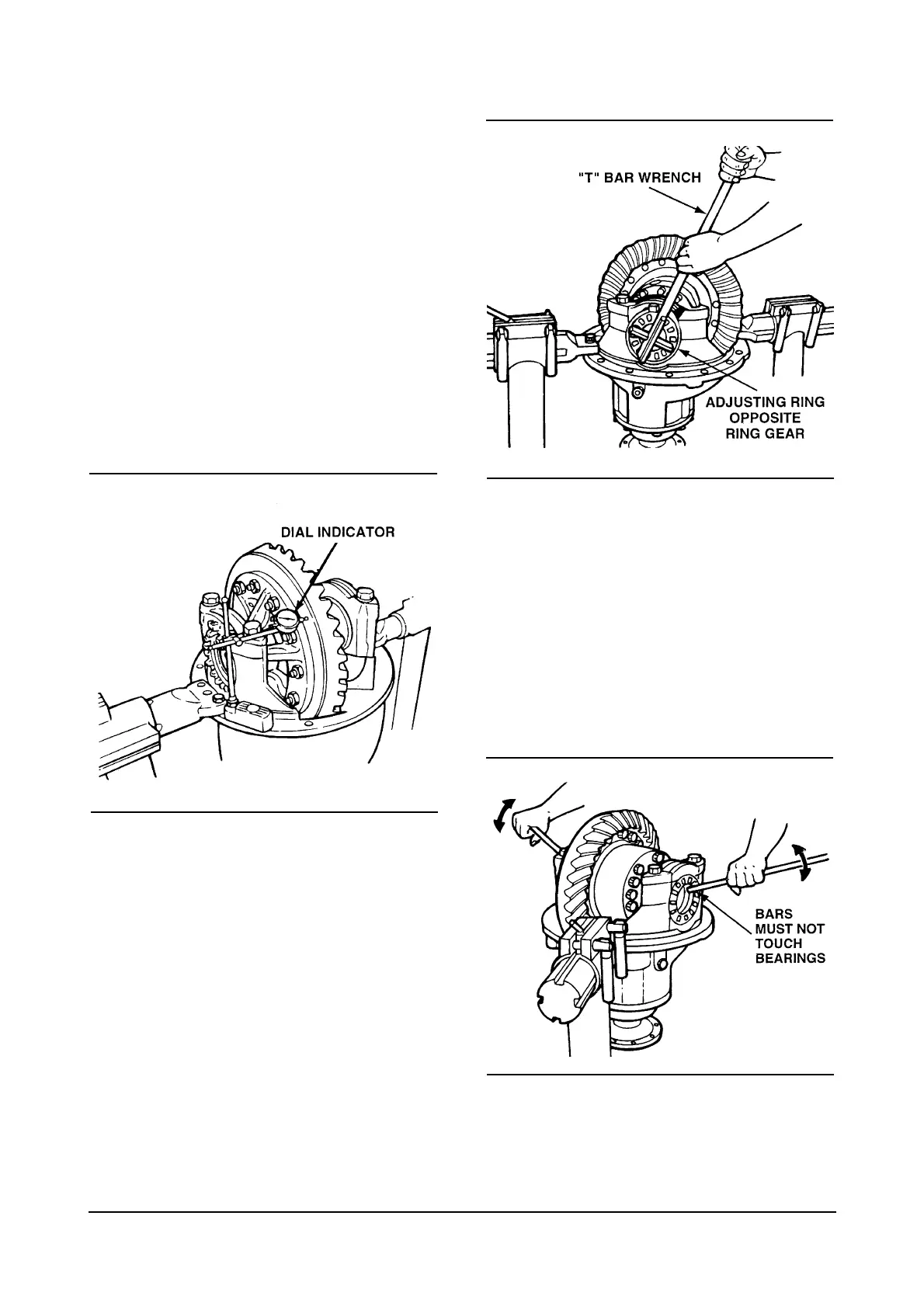 DIAL INDICATOR

"T" BAR WRENCH

ADJUSTING RING OPPOSITE RING GEAR

BARS MUST NOT TOUCH BEARINGS