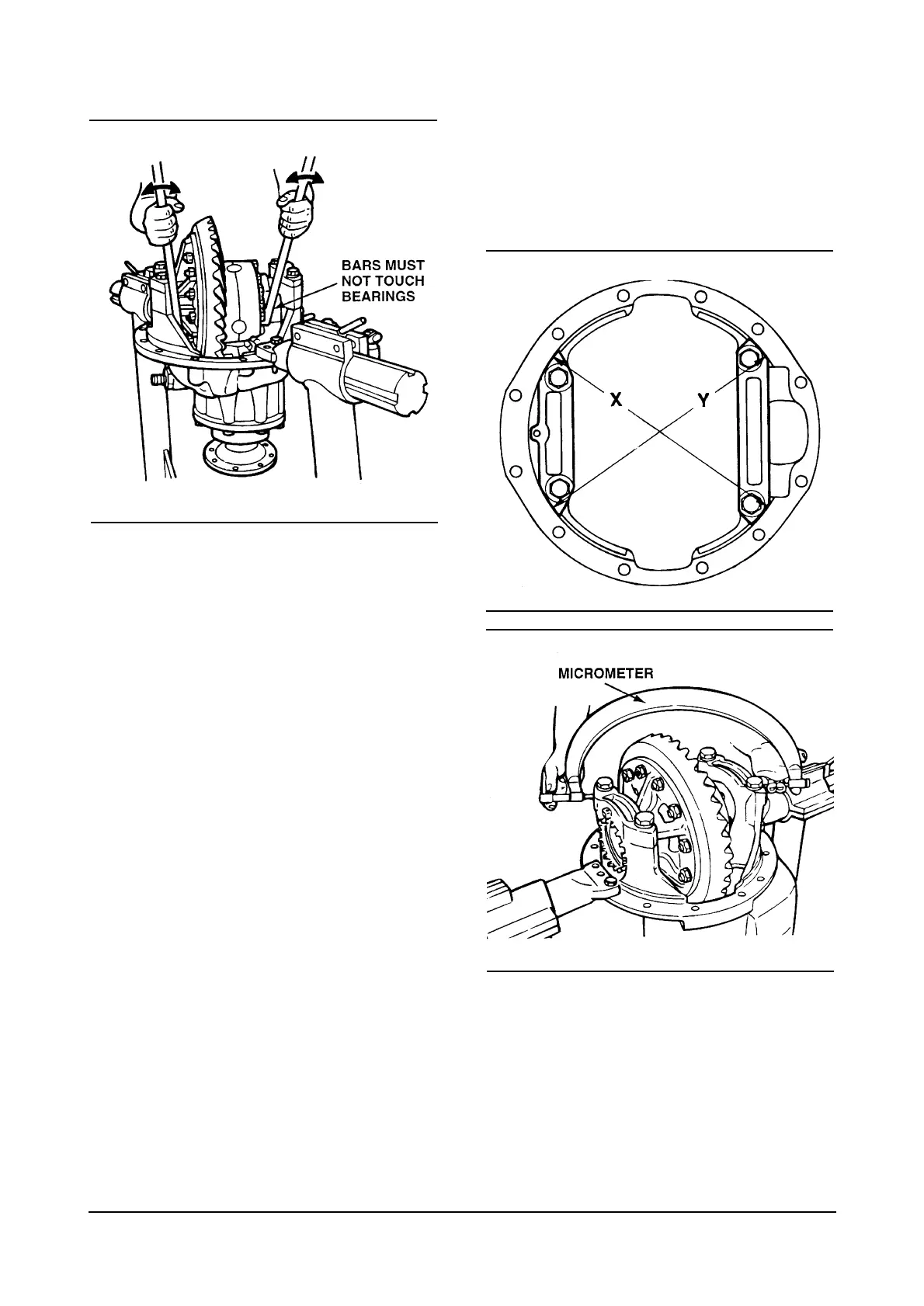 BARS MUST NOT TOUCH BEARINGS

X

Y

MICROMETER