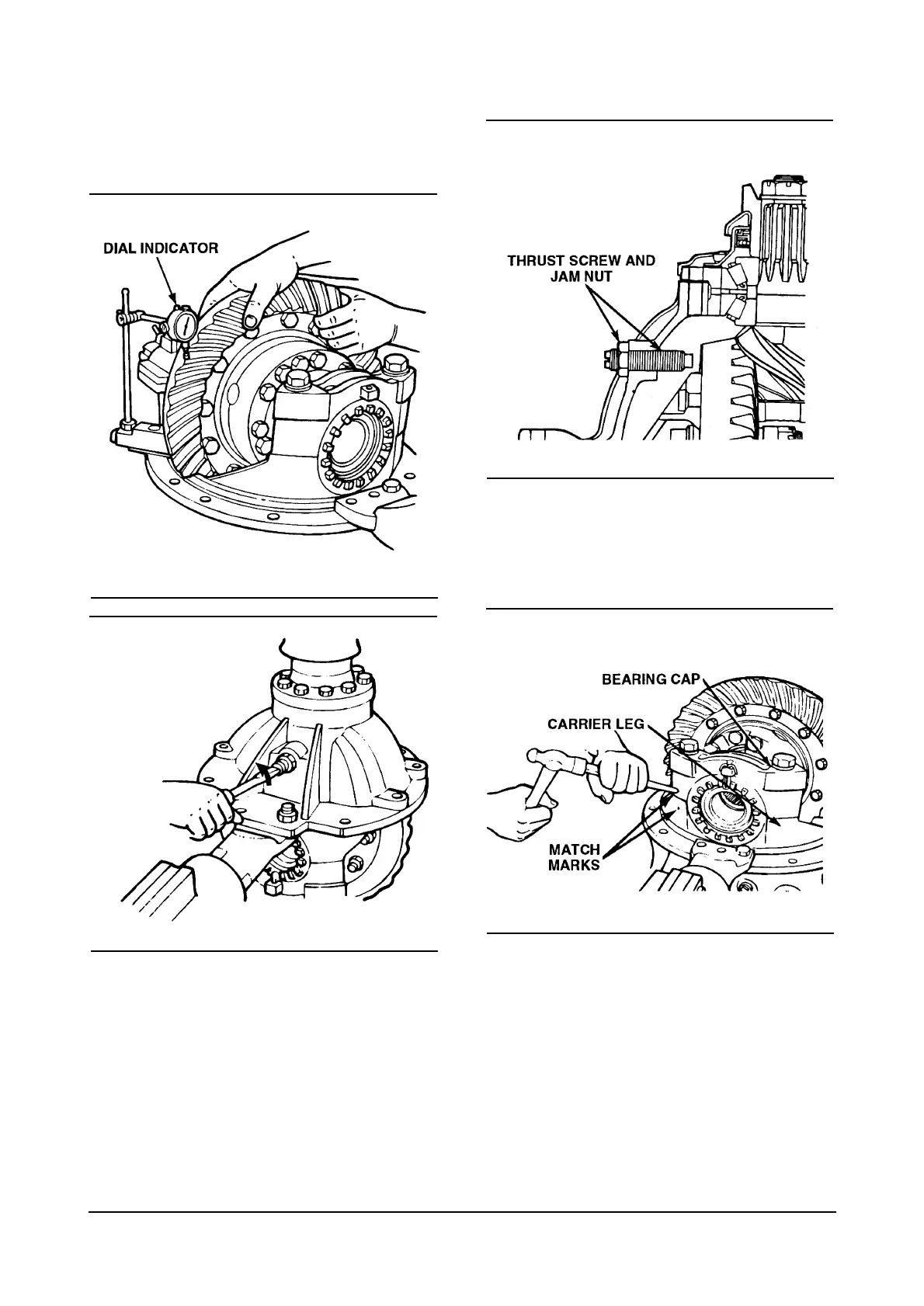 DIAL INDICATOR

THRUST SCREW AND JAM NUT

BEARING CAP

CARRIER LEG

MATCH MARKS