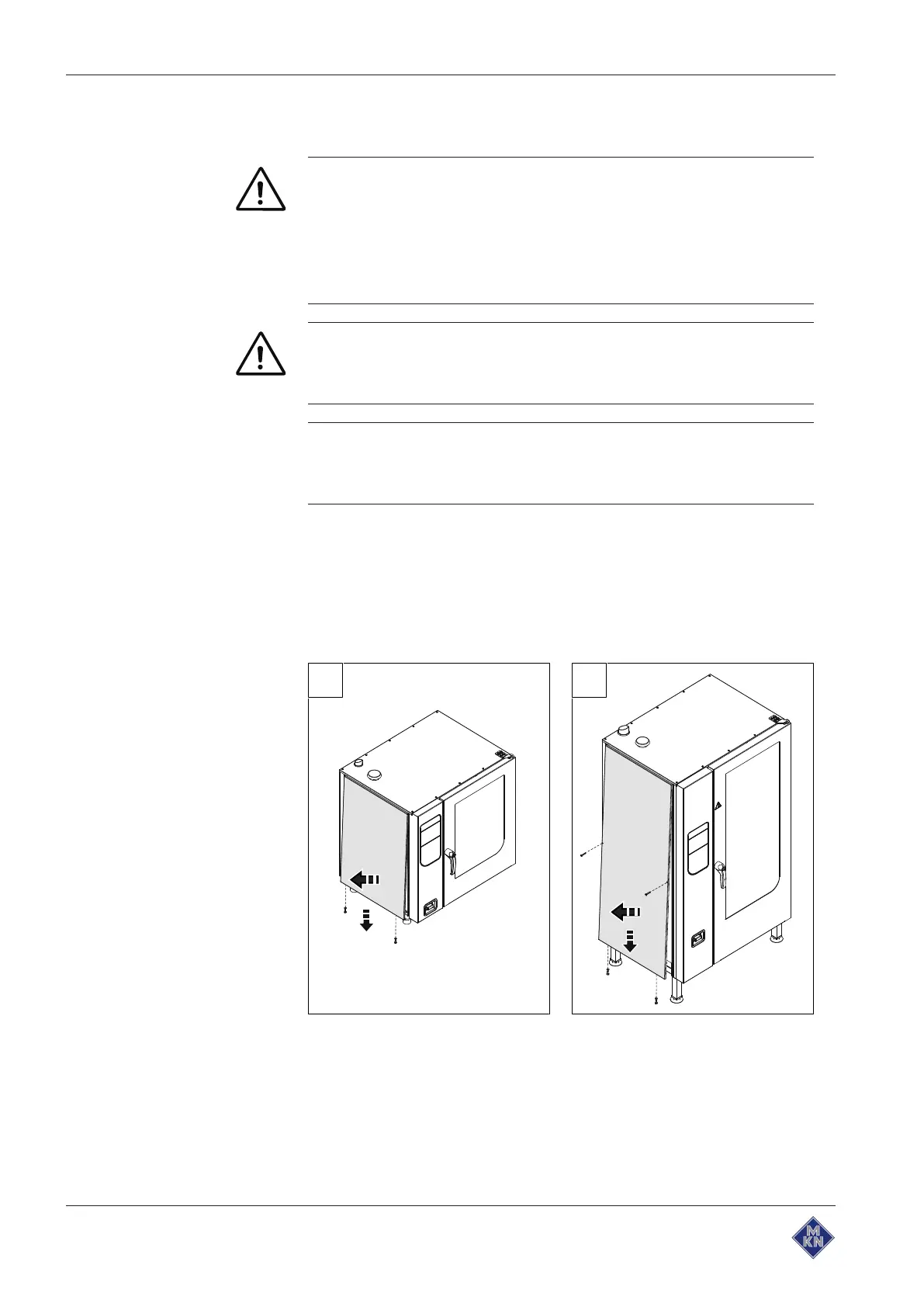 M
KN