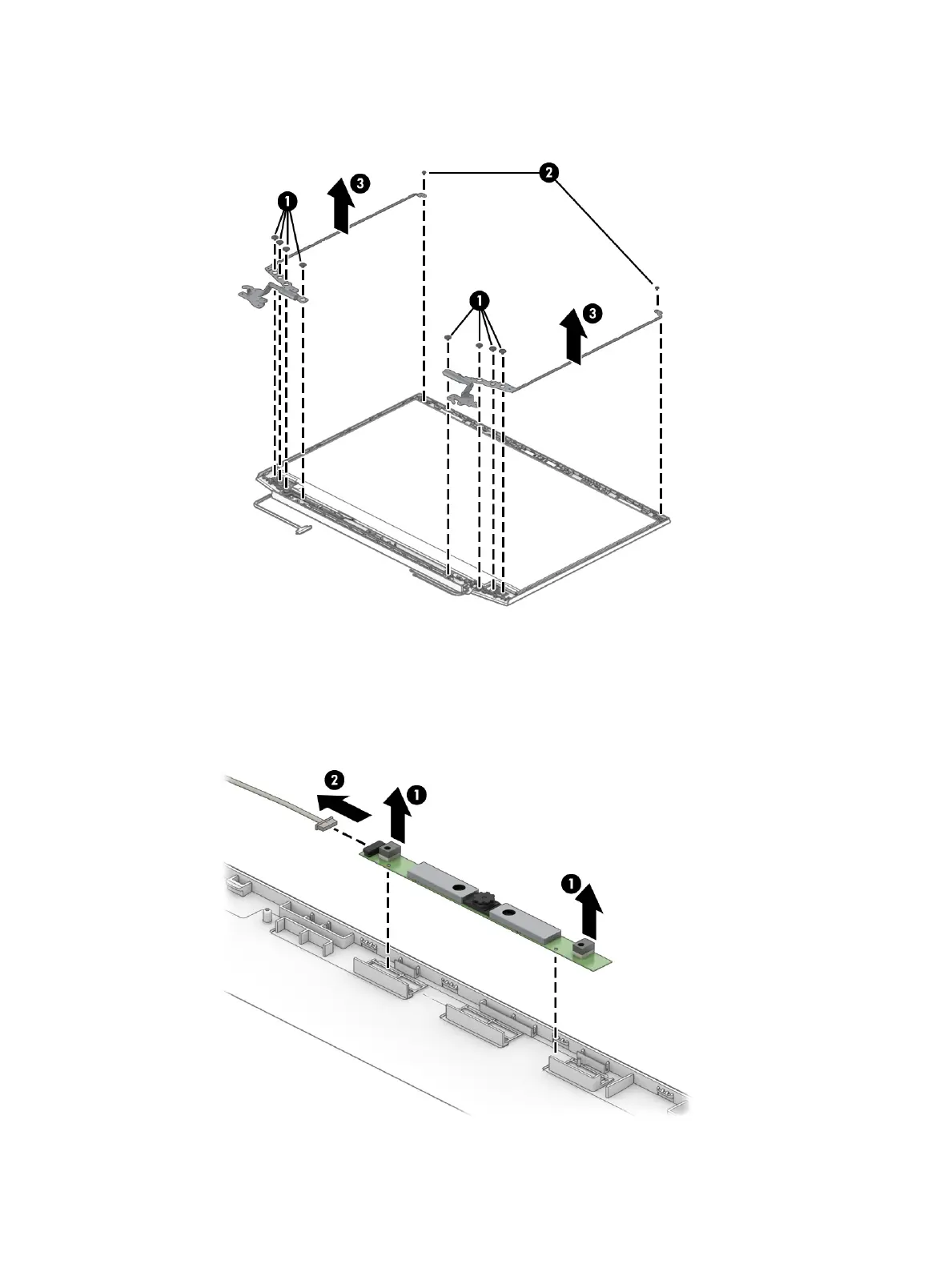 1
3
2
1
3
2
1
1