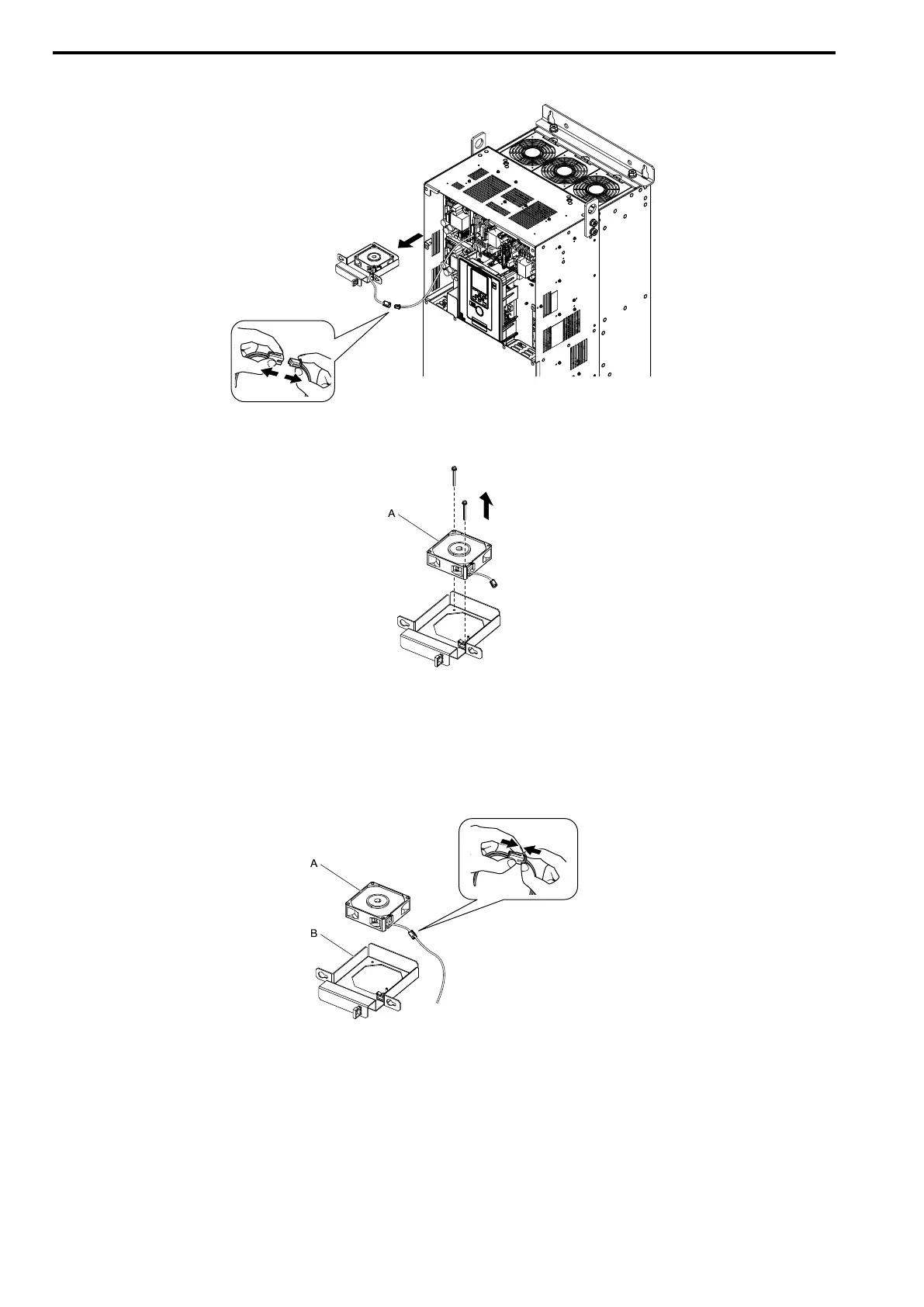 A

A

B