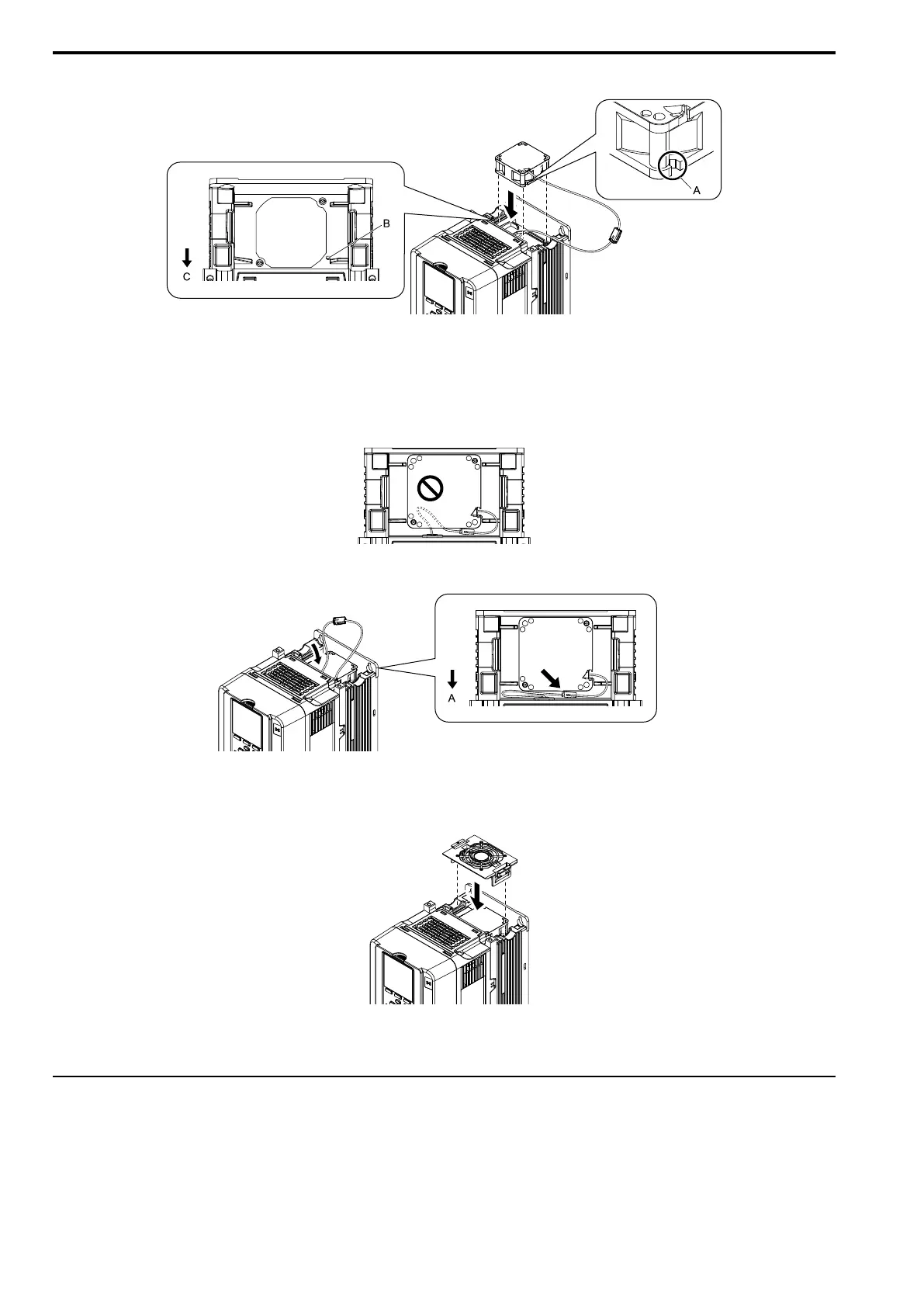 A

B

C

A