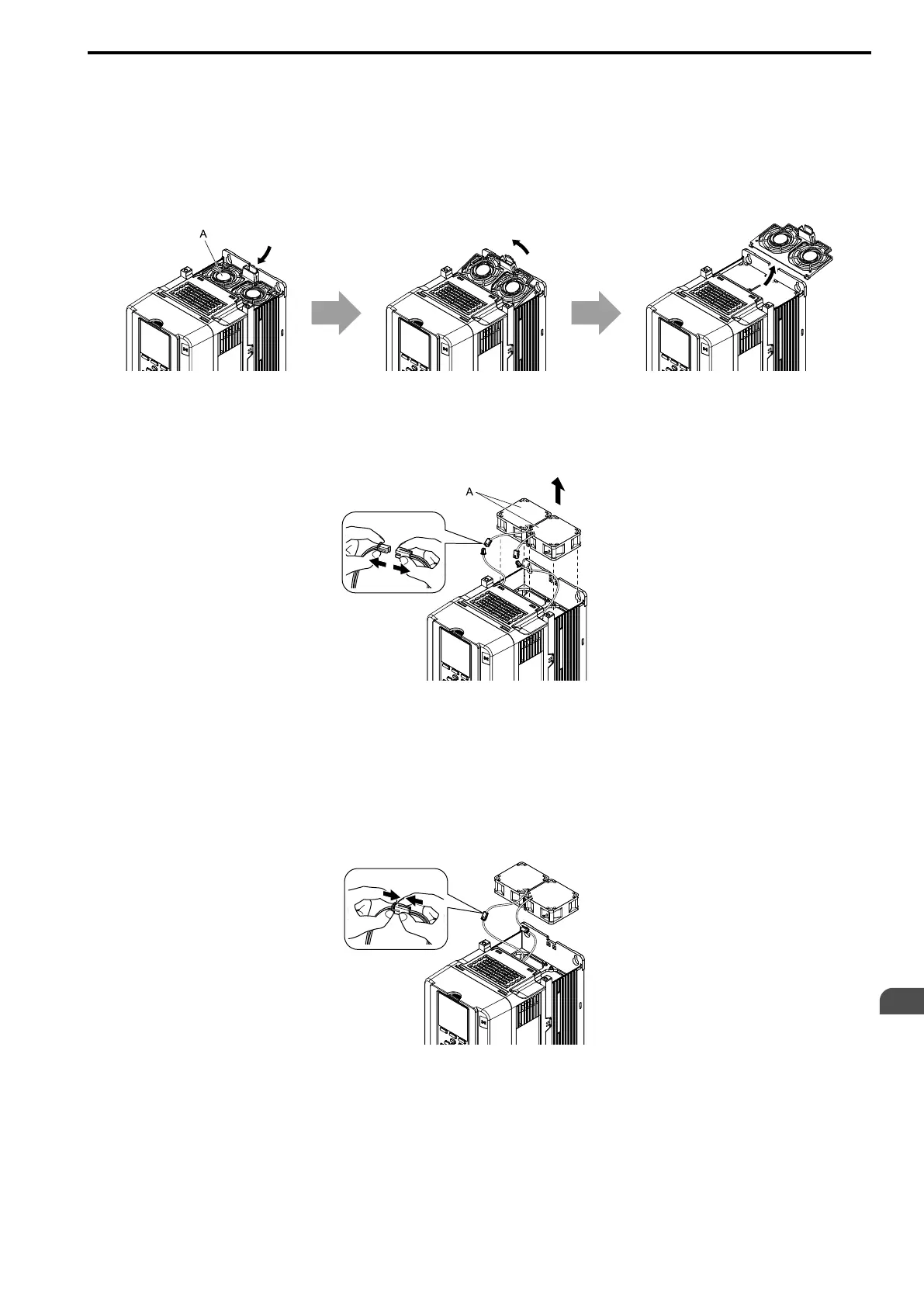 A

A