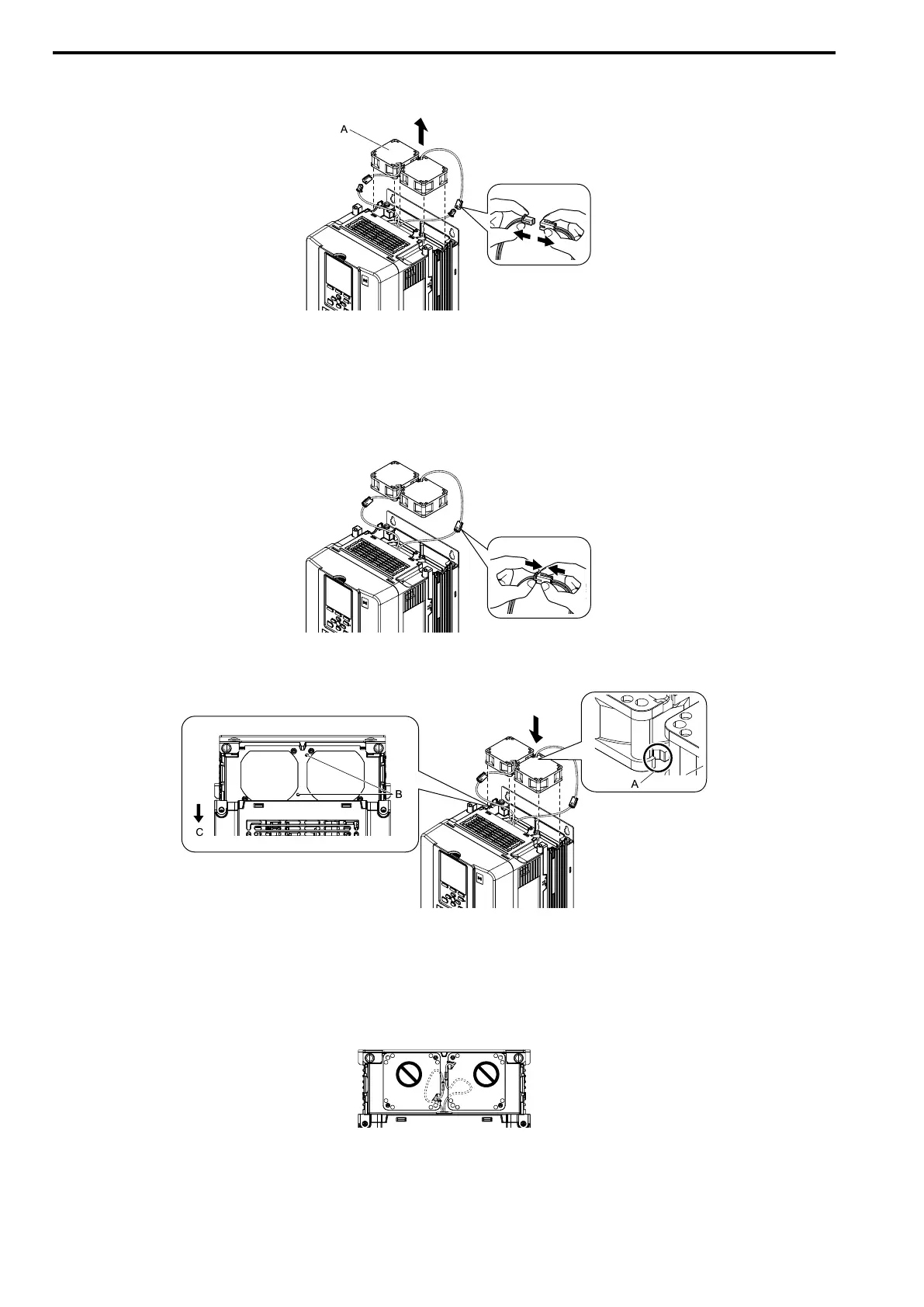 A

A

B

C