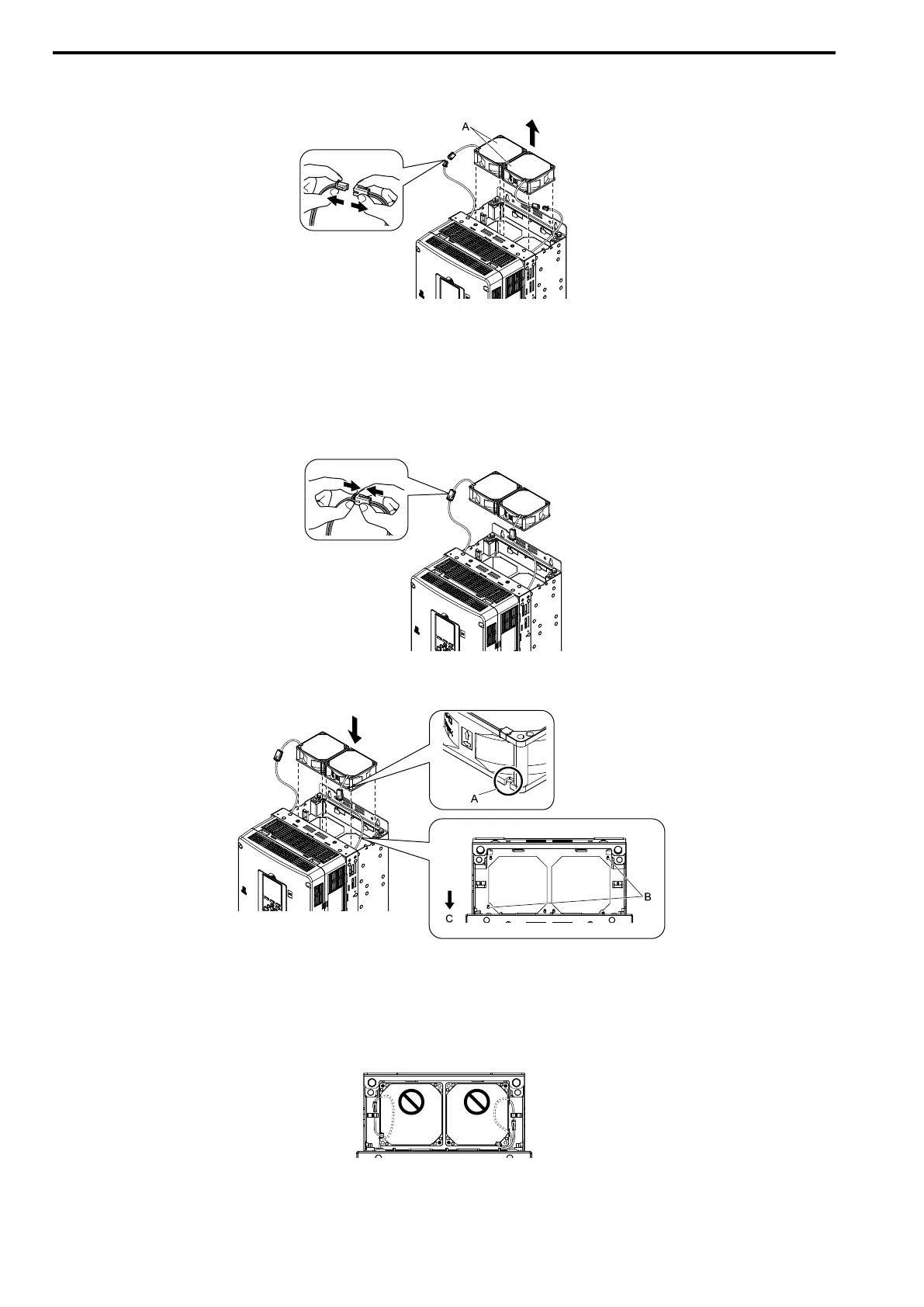 A

A

B

C