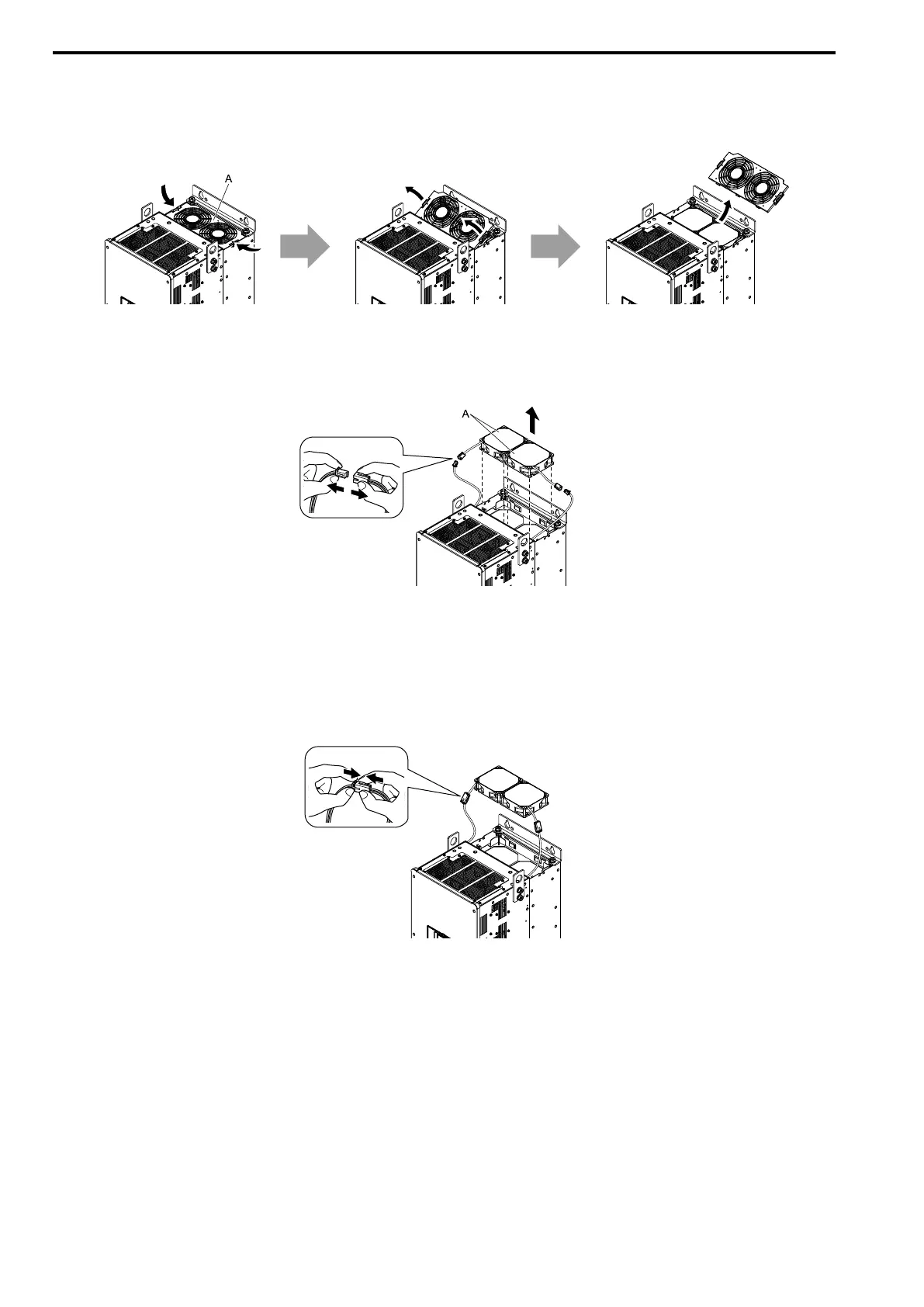 A

A