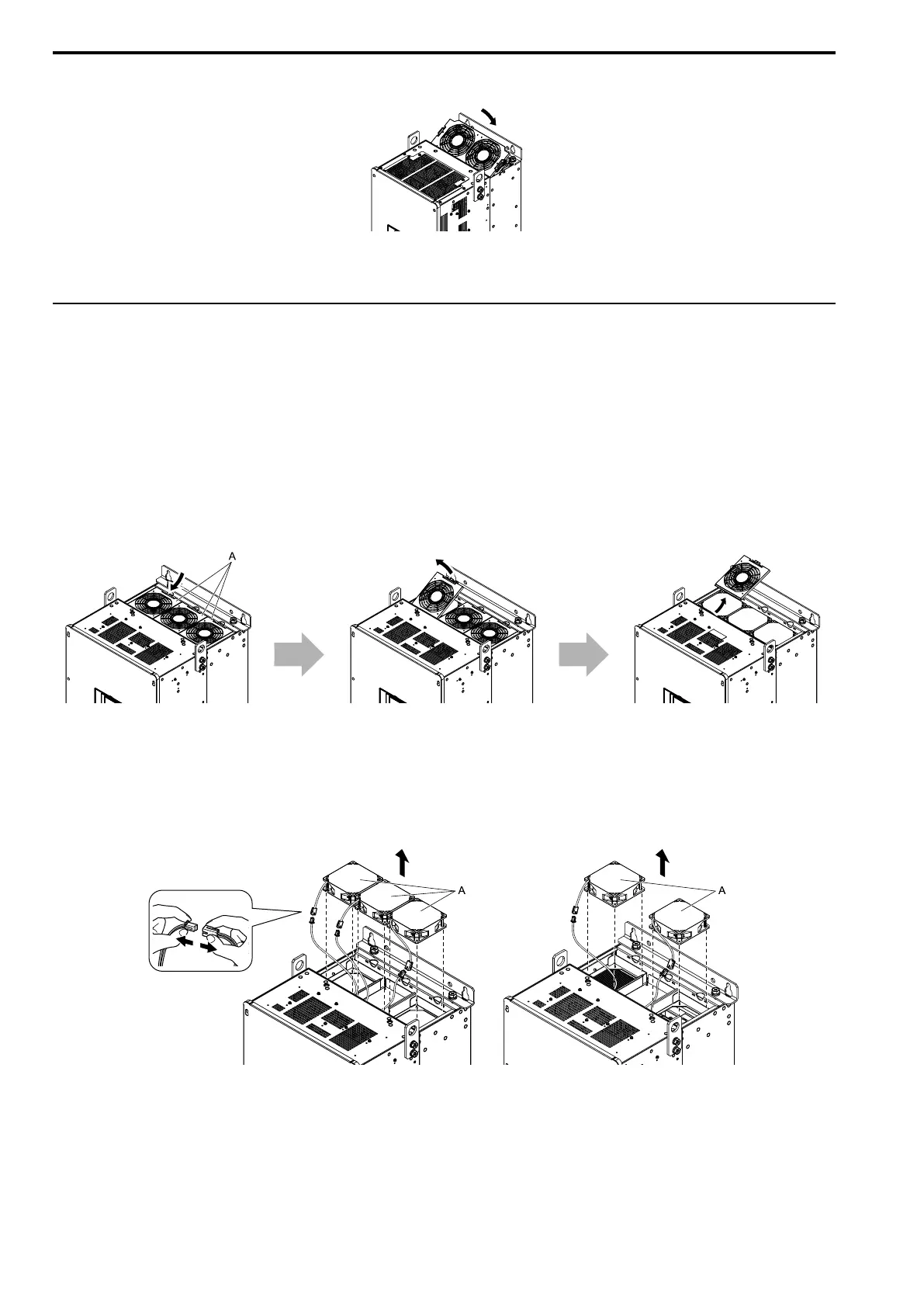 A

A

A