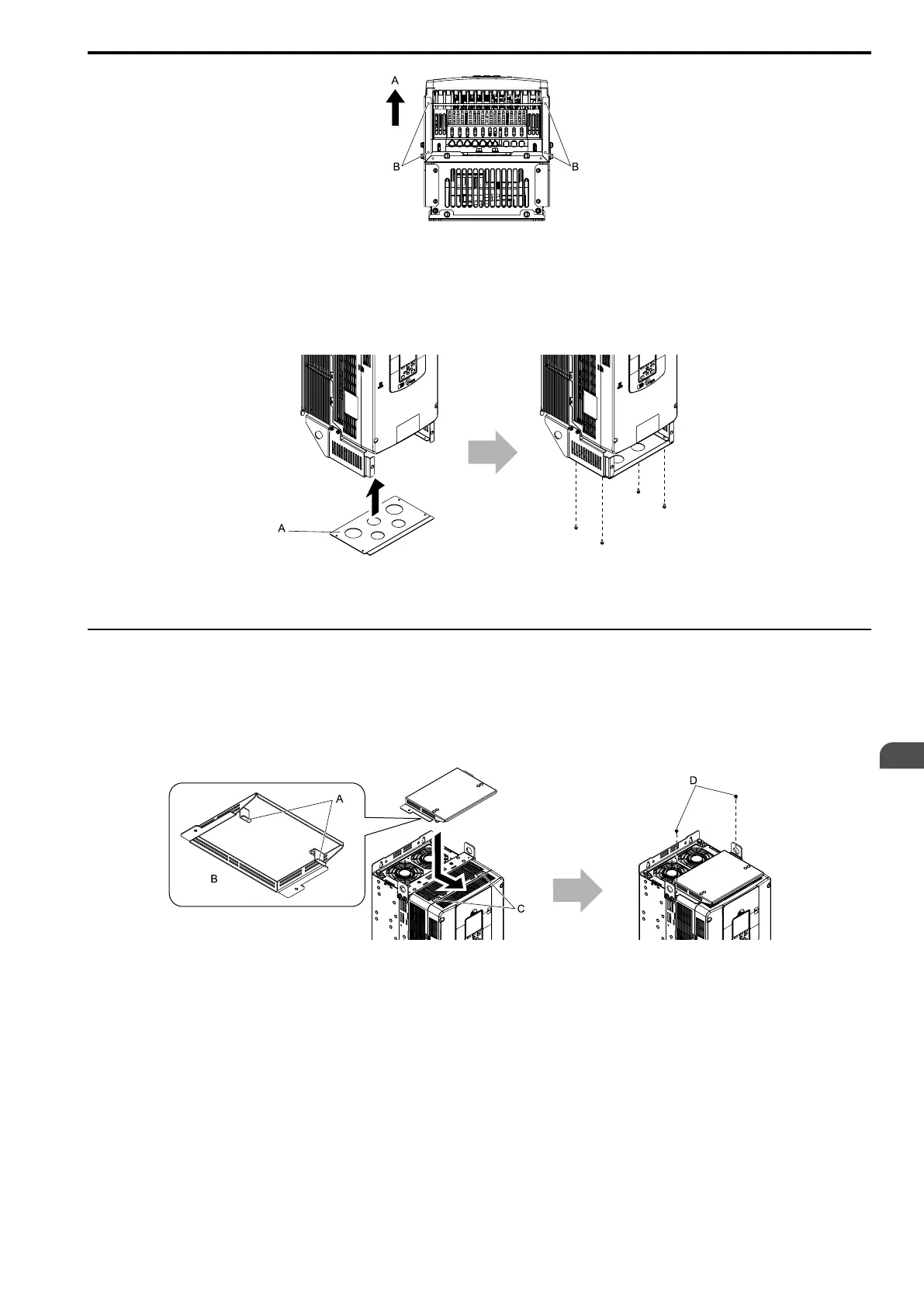 A

B

B

A

A

B

C

D