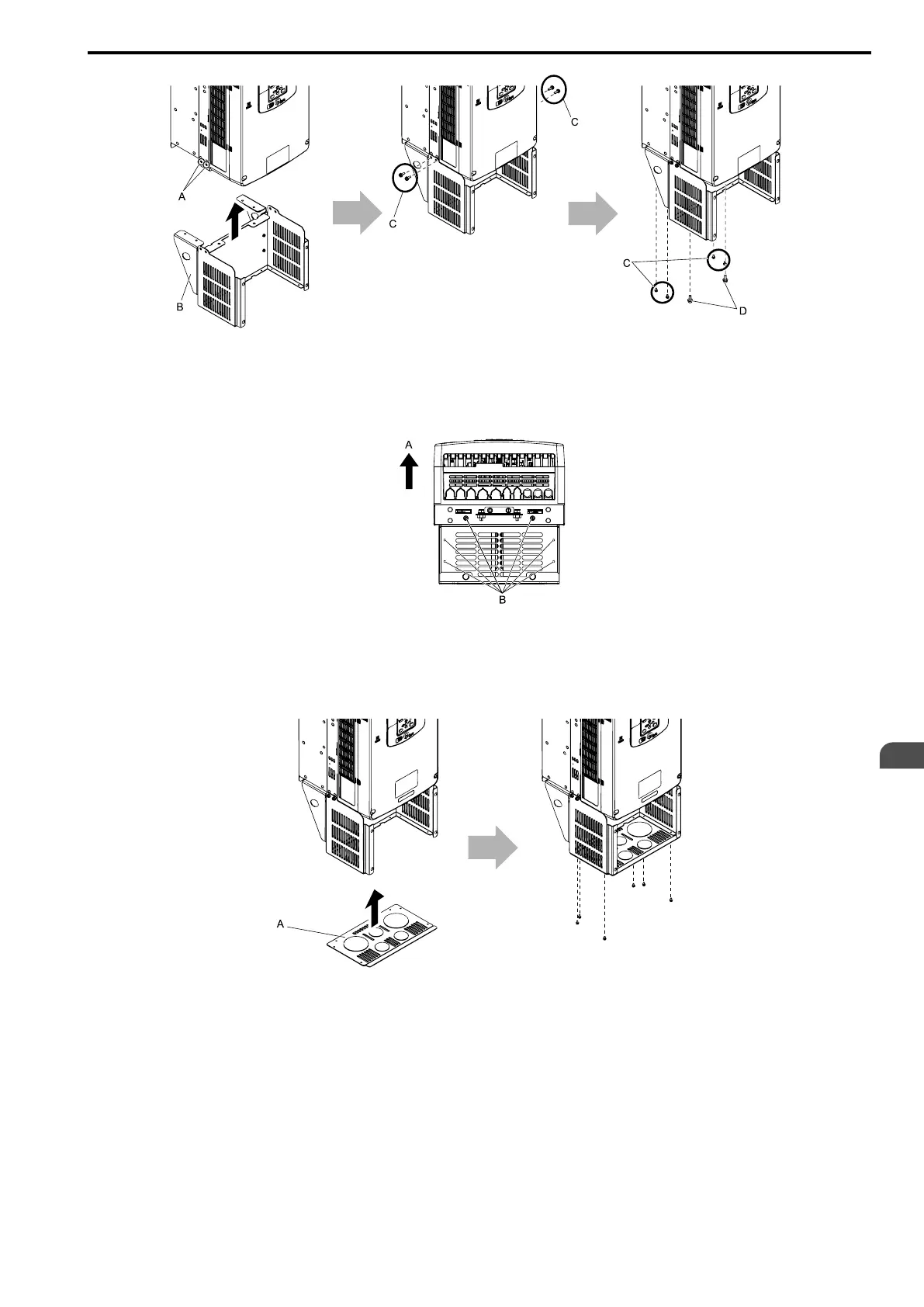 A

B

C

C

C

D

A

B

A