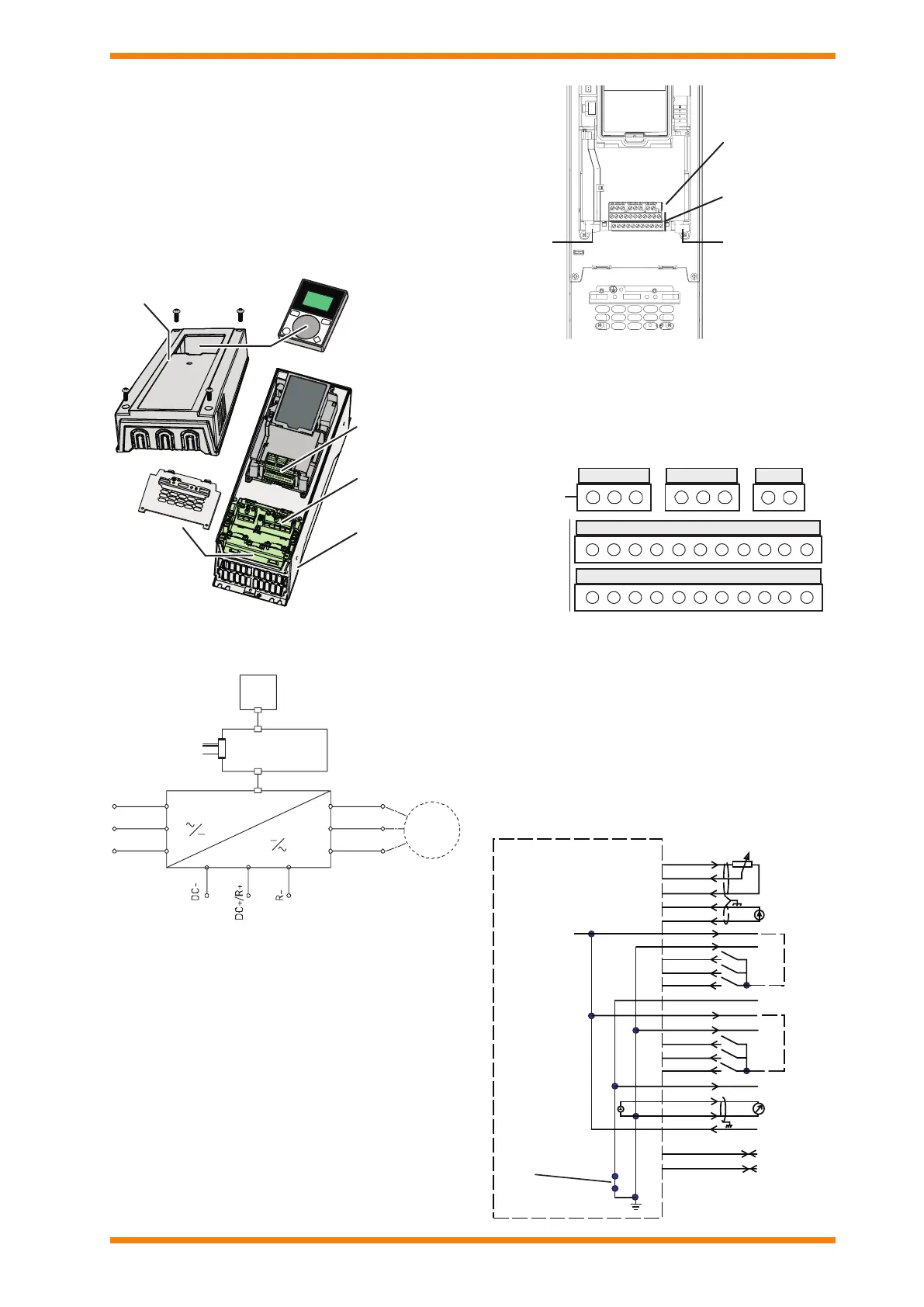 DC-
DC+/R+
R-