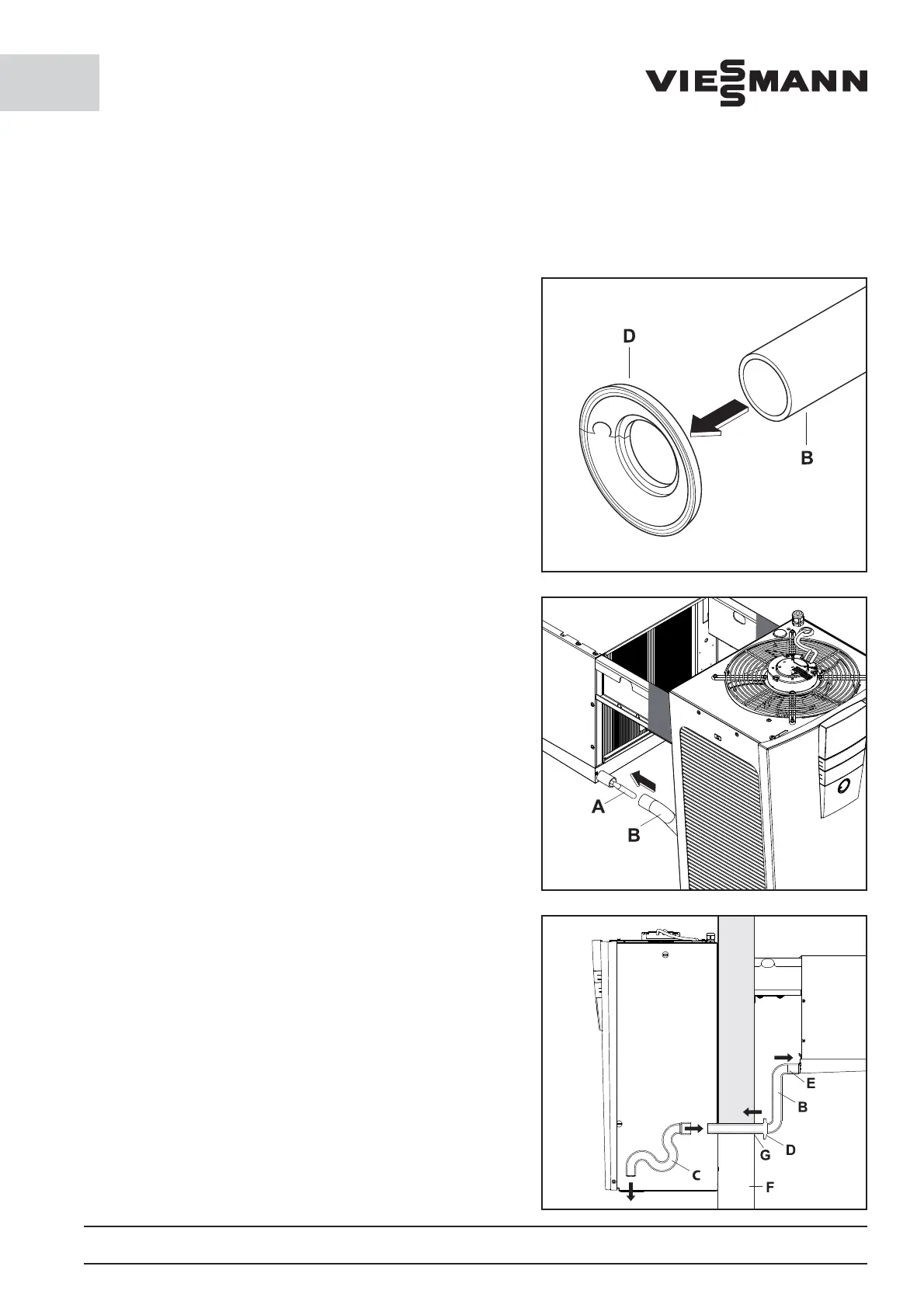 VIESSMANN

D

B

A

B

E

B

D

G

C

F