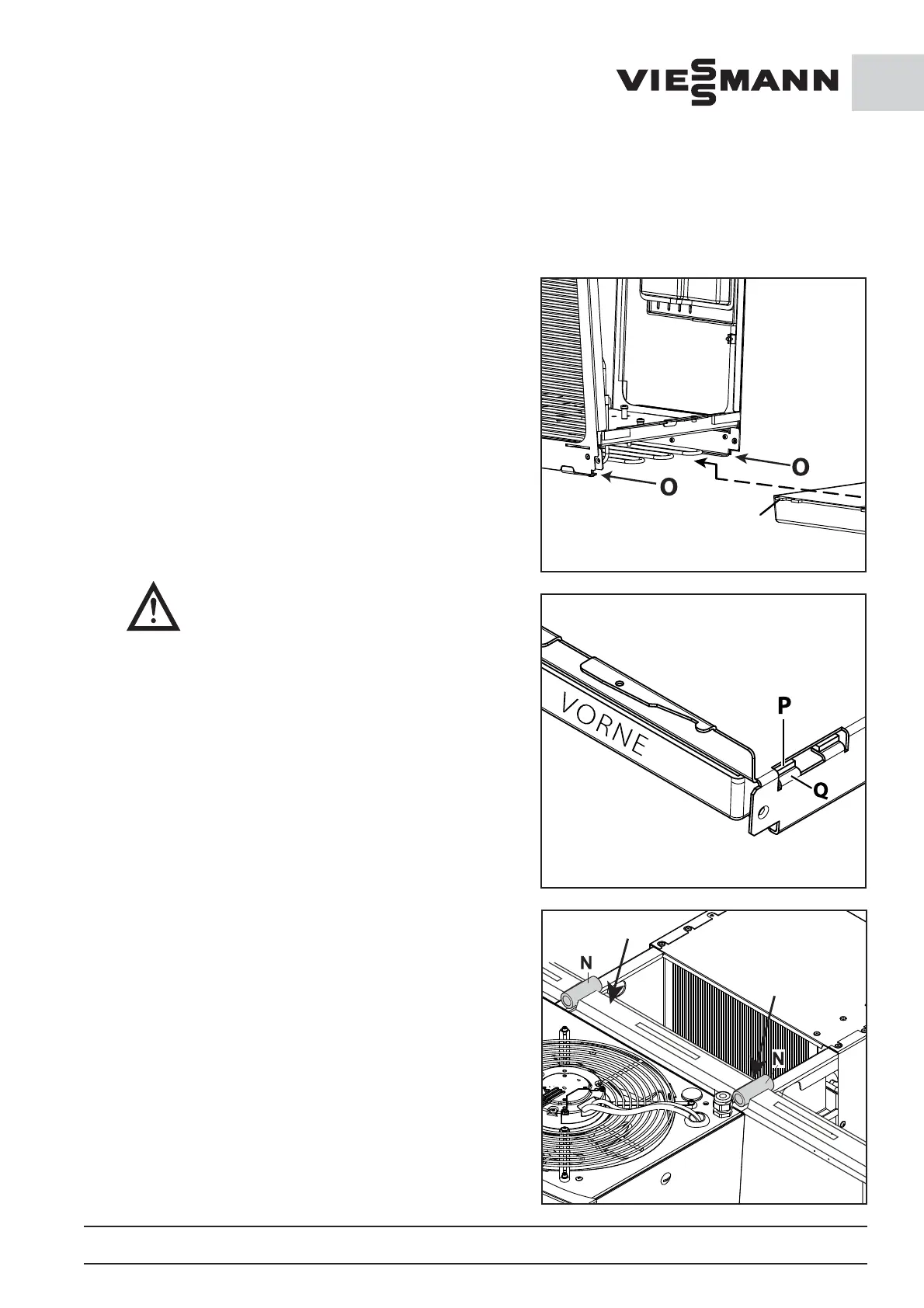 VIESSMANN

O

O

VORNE

P

Q

N

N