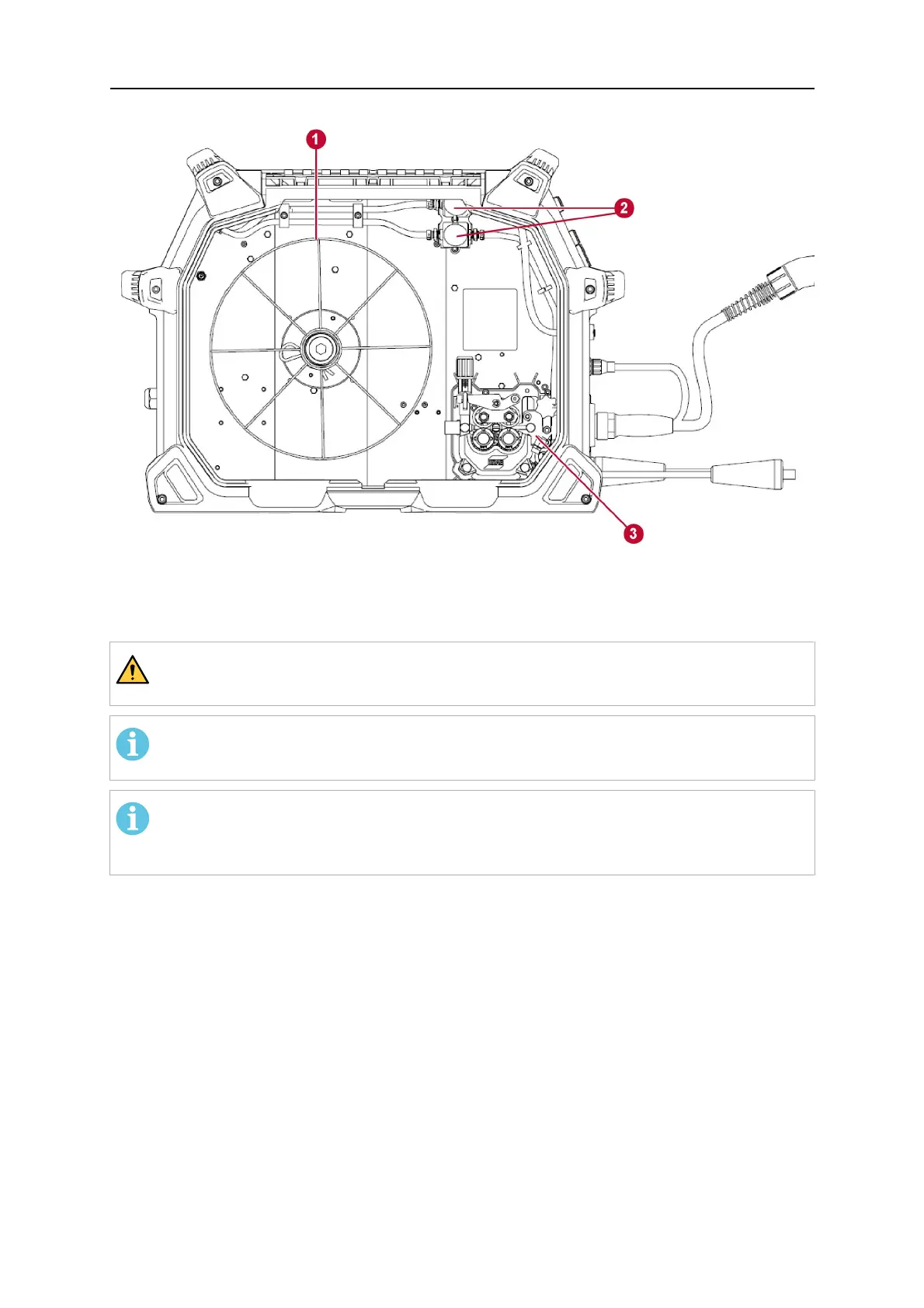 1

2

3