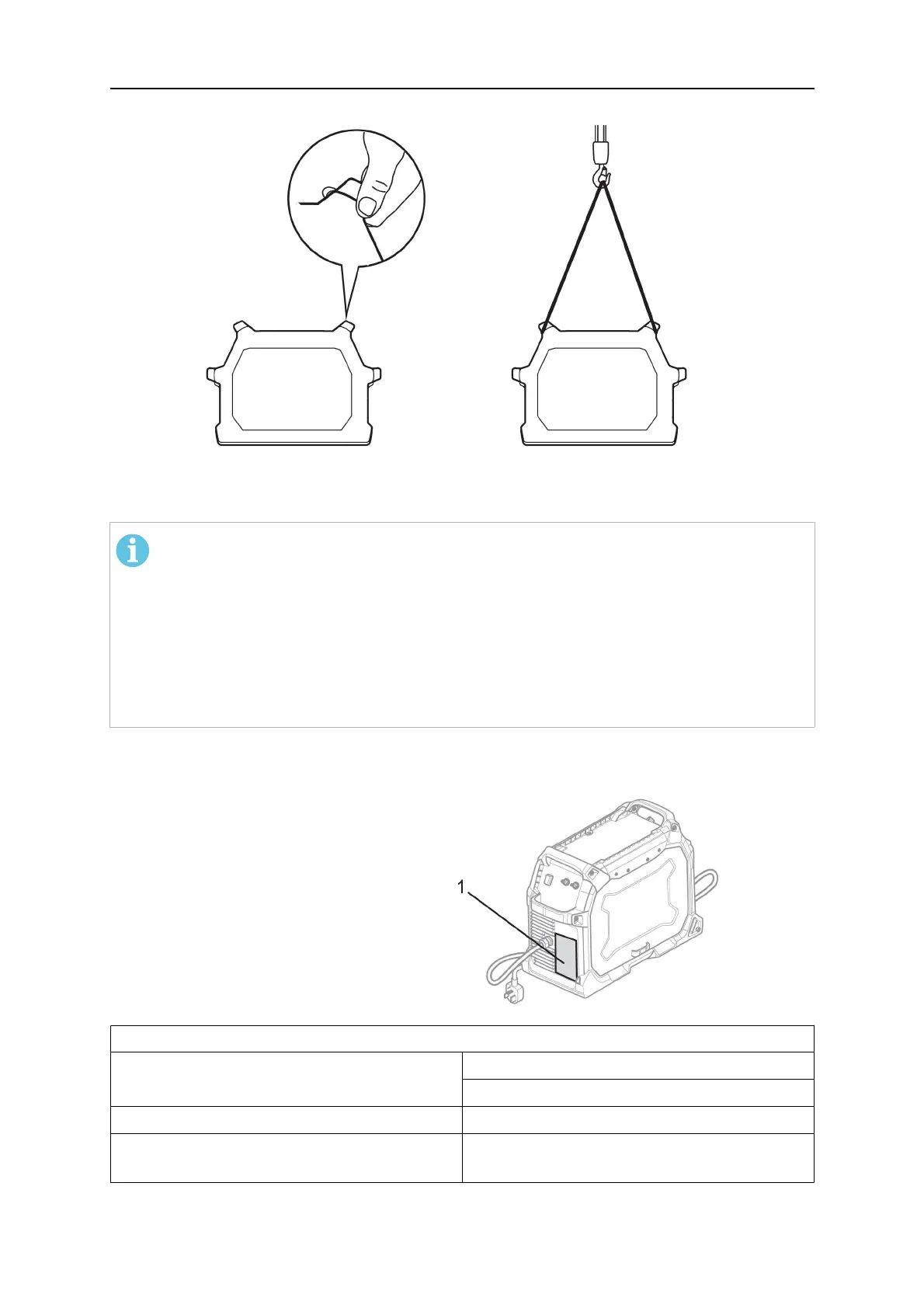 1