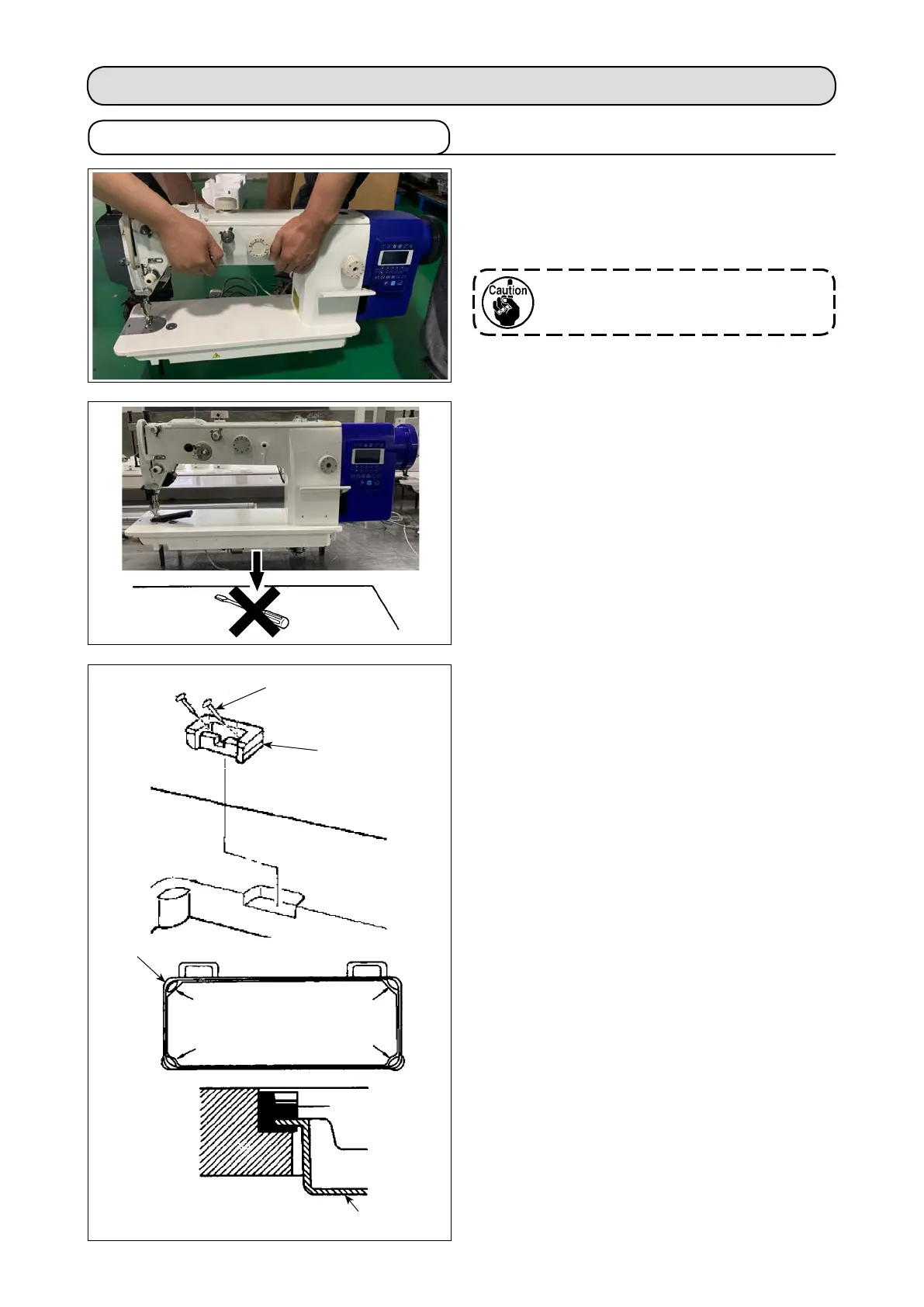 Caution