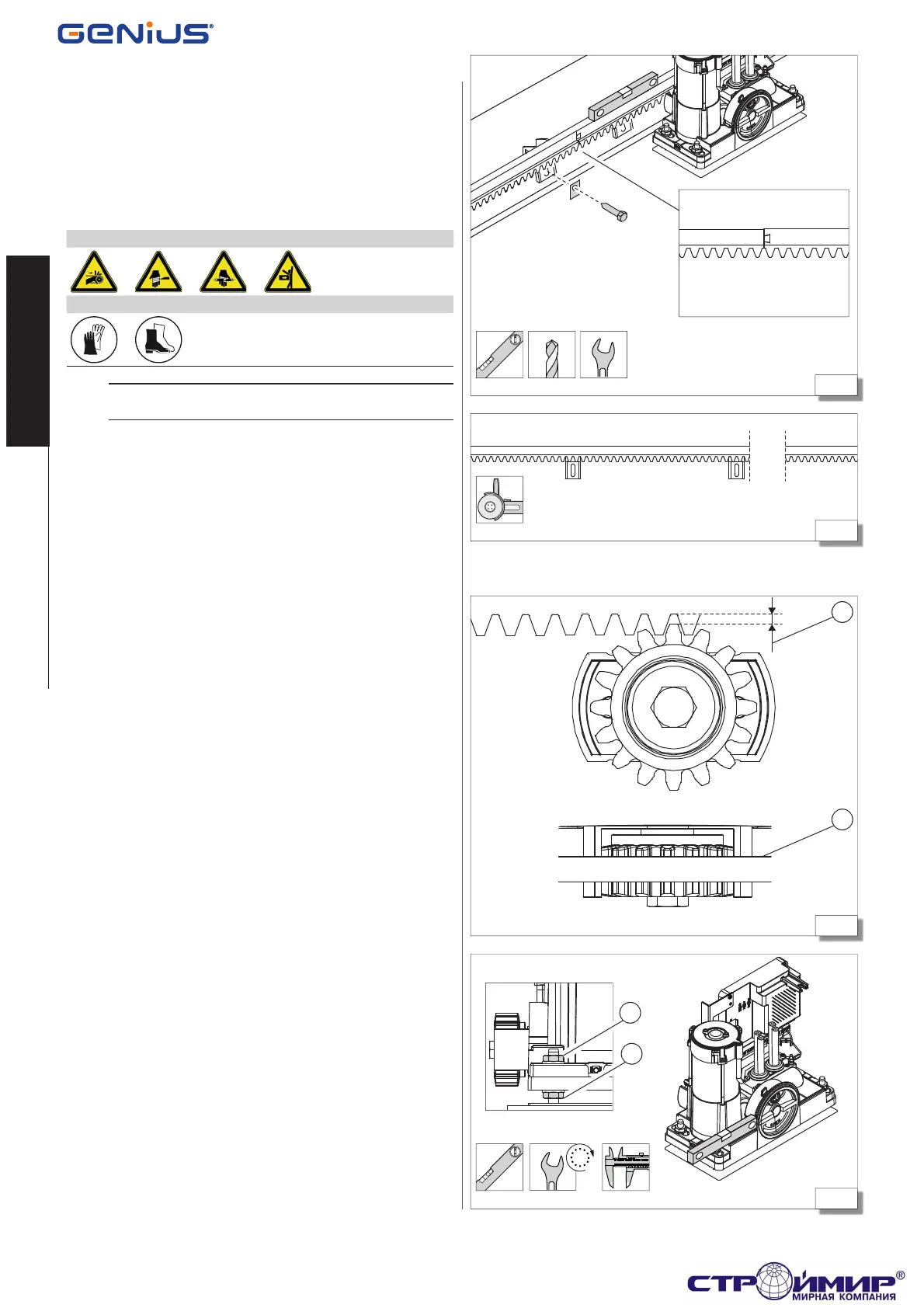 GENIUS®

СТРОЙМИР®
МИРНАЯ КОМПАНИЯ