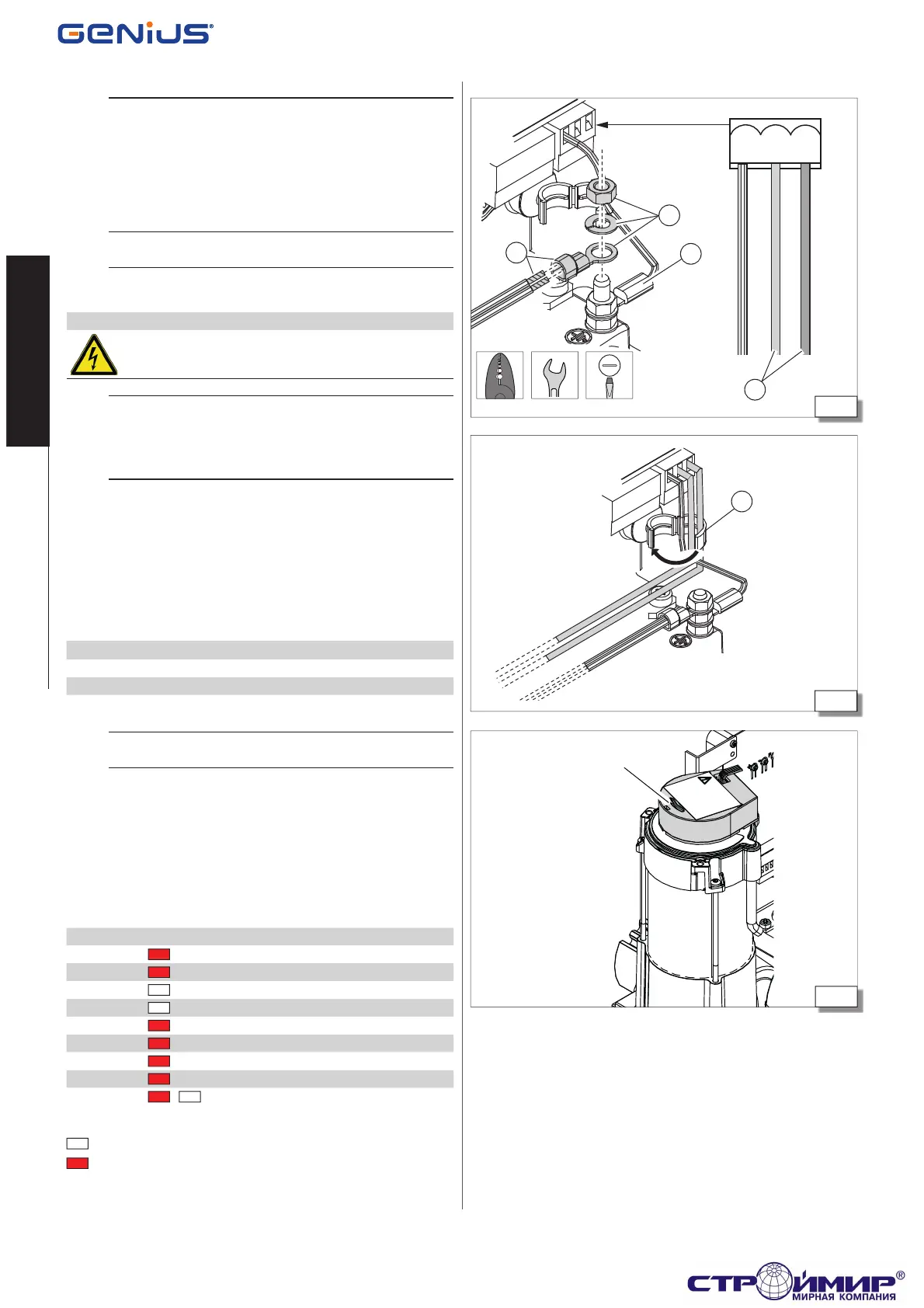 GENIUS®

СТРОЙМИР®
МИРНАЯ КОМПАНИЯ