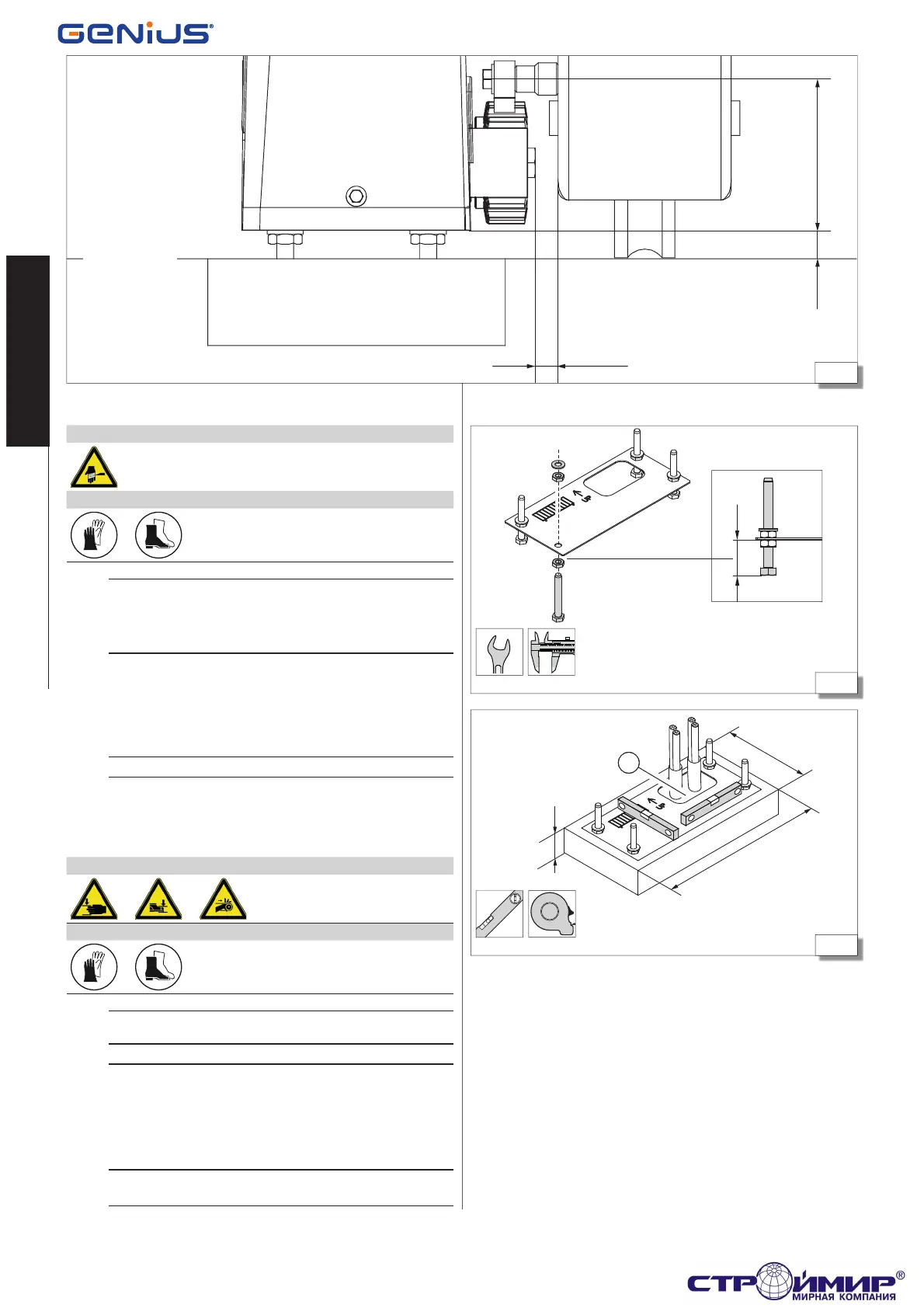 GENIUS®

СТРОЙМИР®
МИРНАЯ КОМПАНИЯ