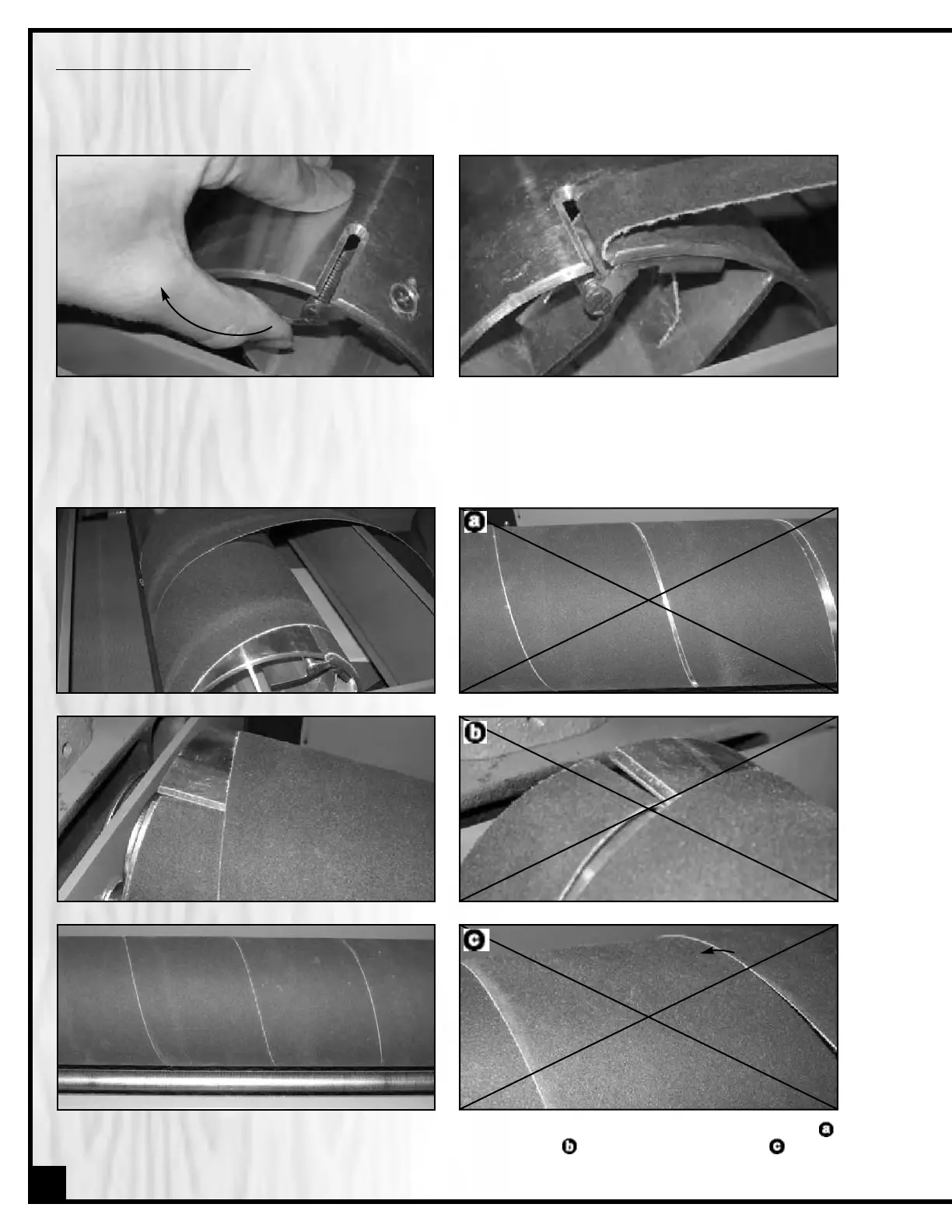 a

b

c

a

b c