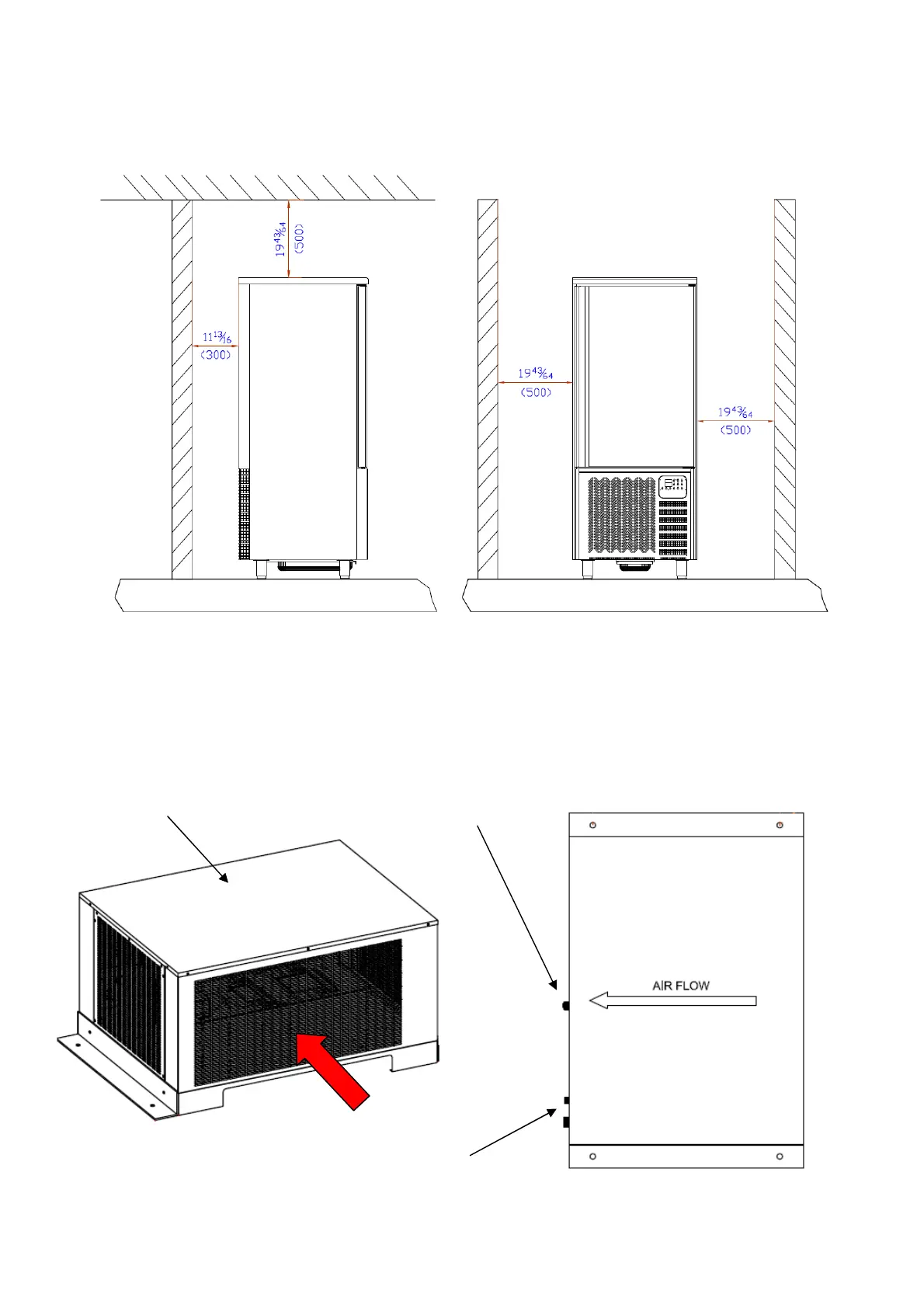 $19\frac{43}{64}$
(500)

$11\frac{13}{16}$
(300)

$19\frac{43}{64}$
(500)

$19\frac{43}{64}$
(500)

AIR FLOW