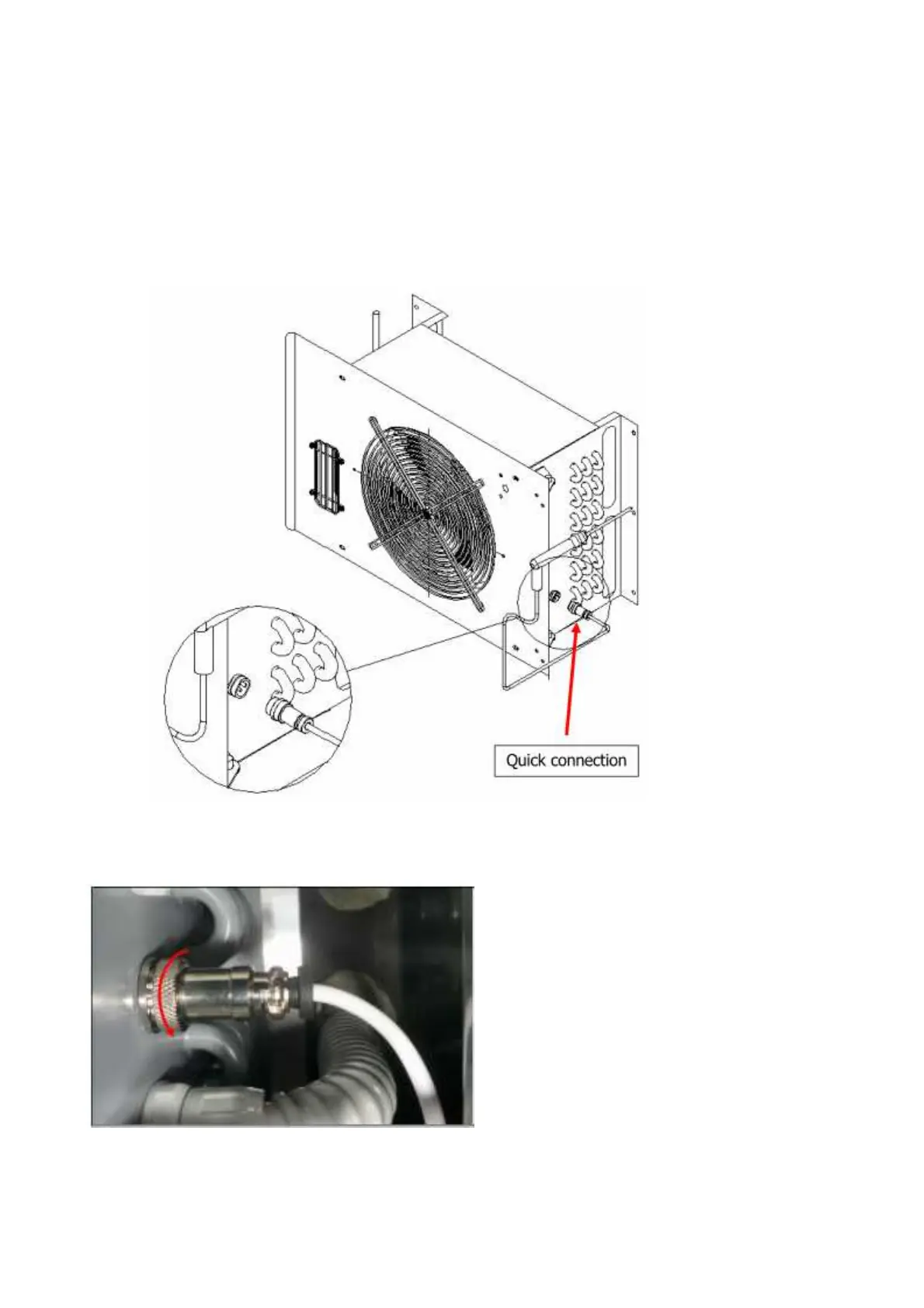 Quick connection