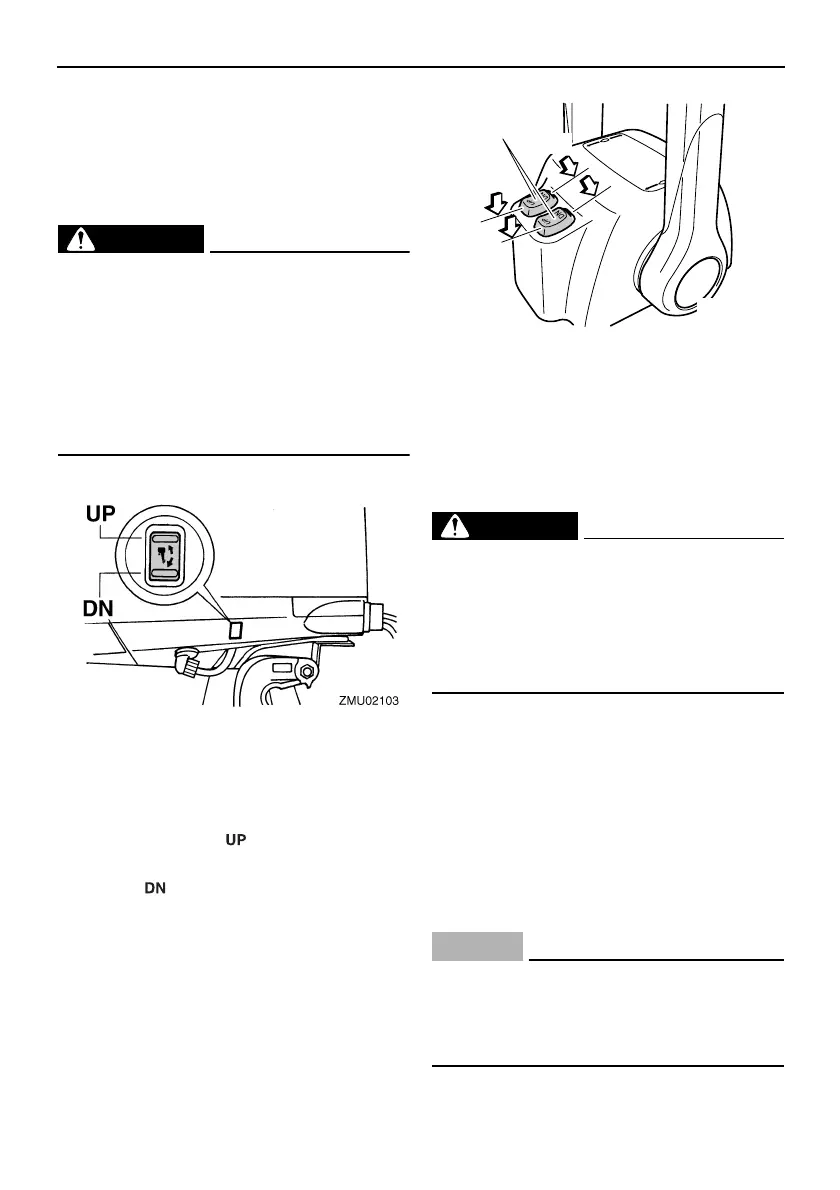 UP

DN

ZMU02103

UP

DN