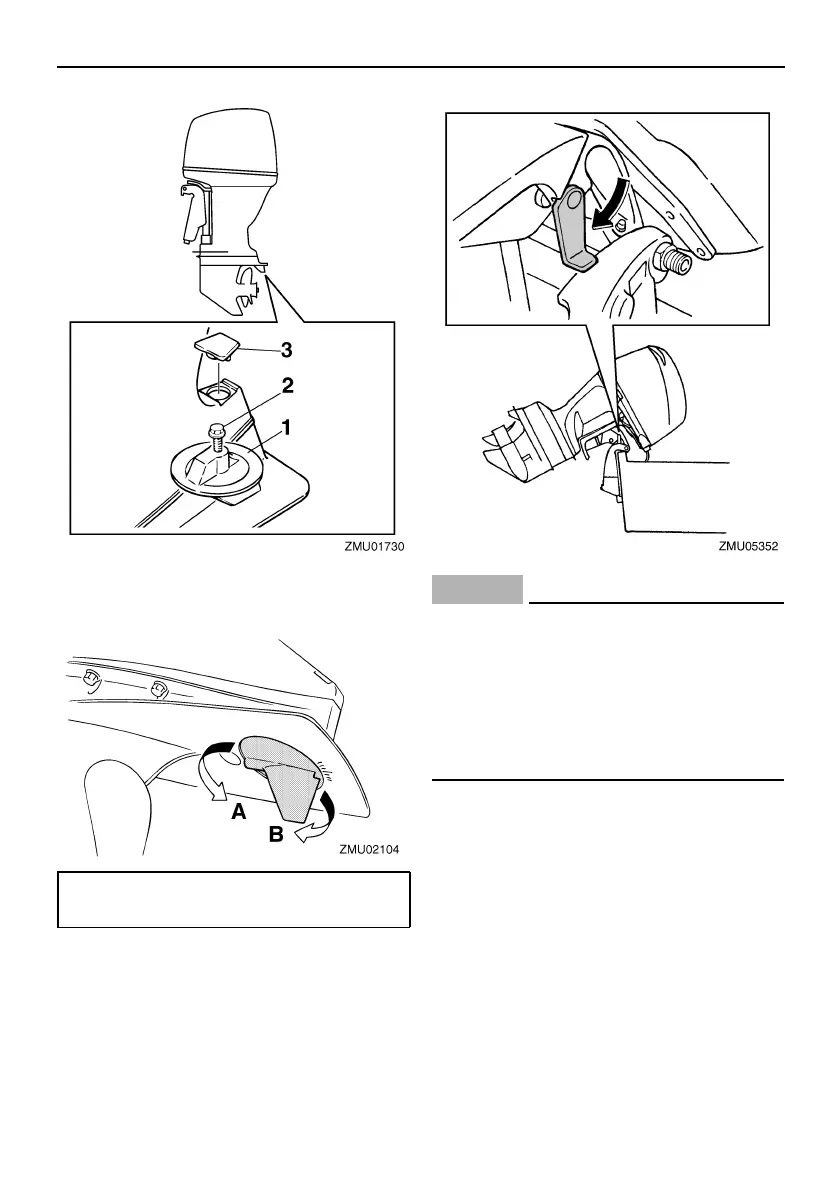 3
2
1
ZMU01730

A
B
ZMU02104

ZMU05352