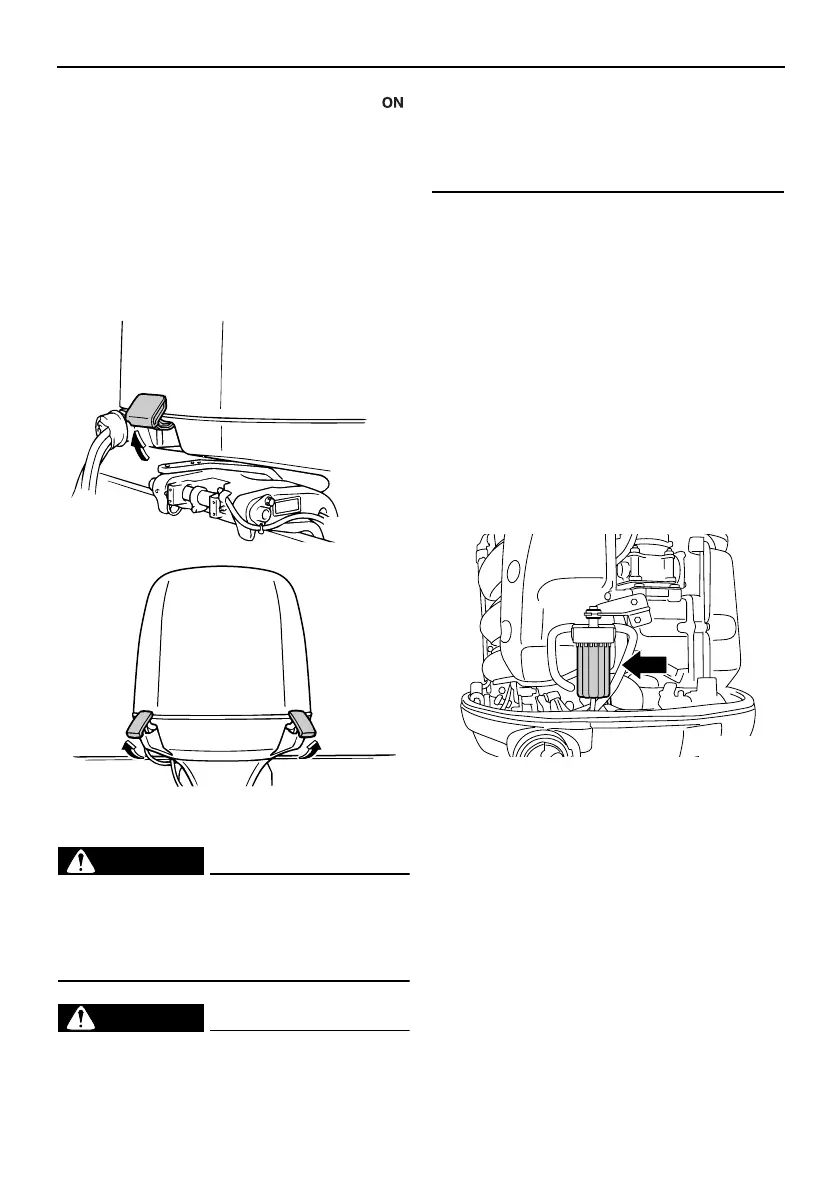 ON