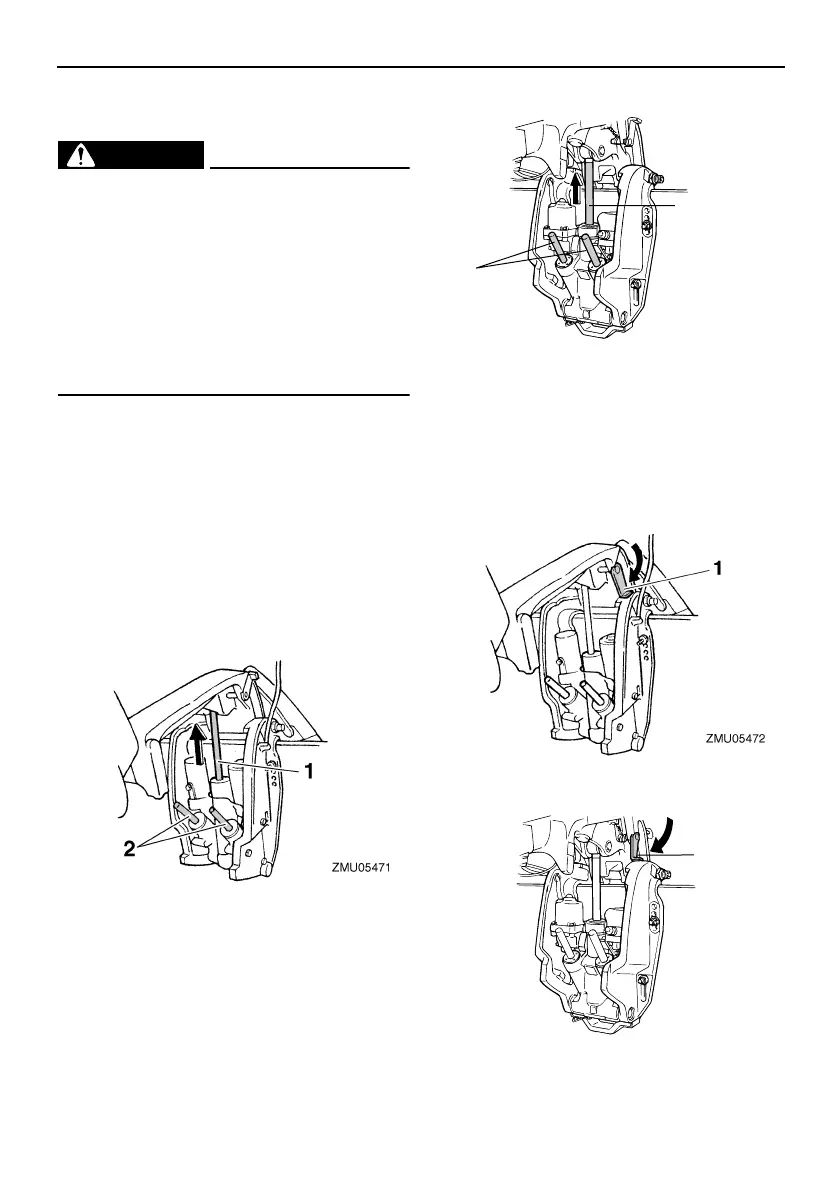 1

2

ZMU05471

1

ZMU05472