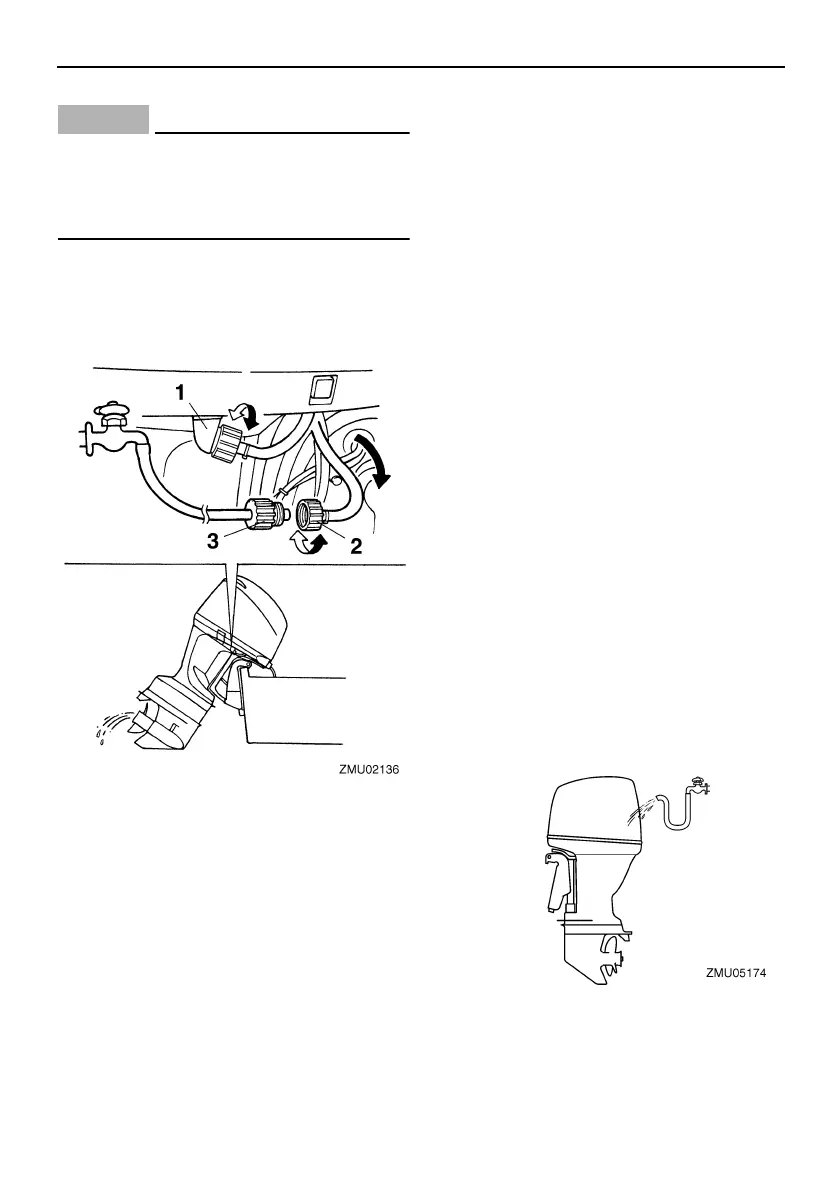 1

3

2

ZMU02136

ZMU05174